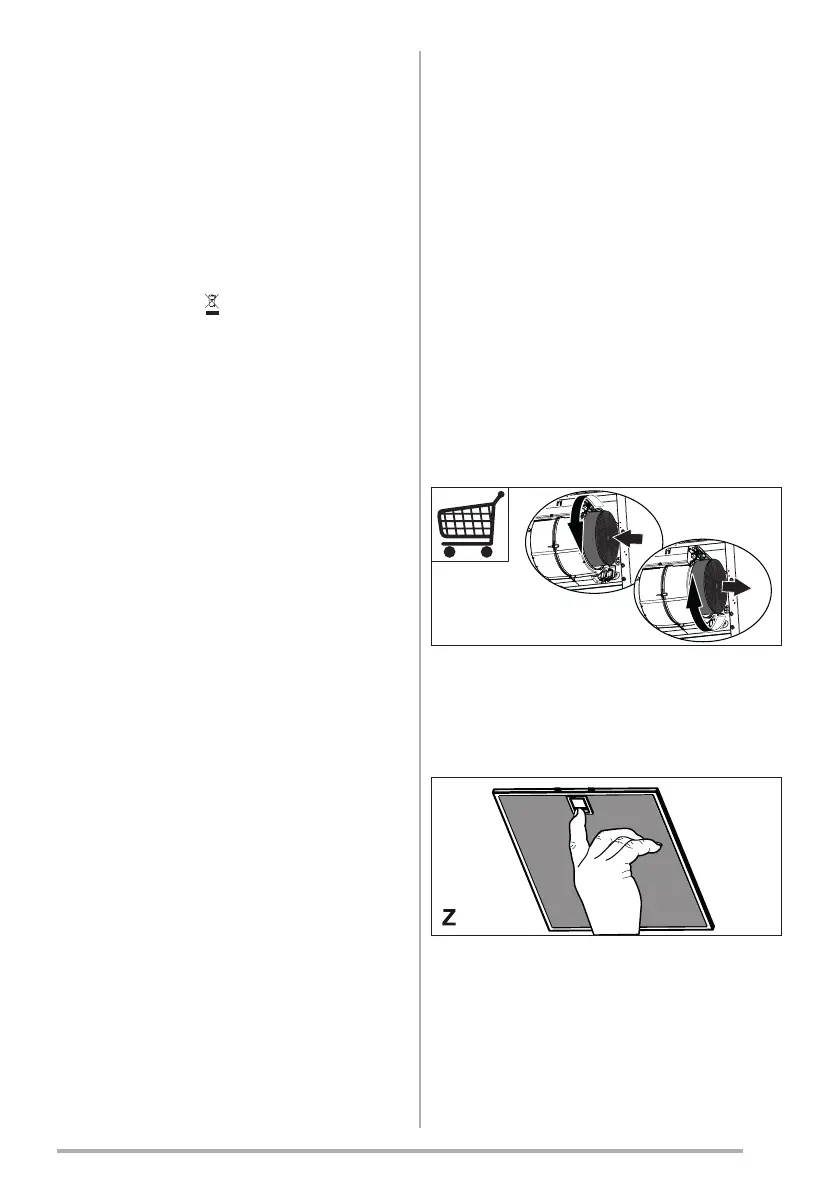 Z