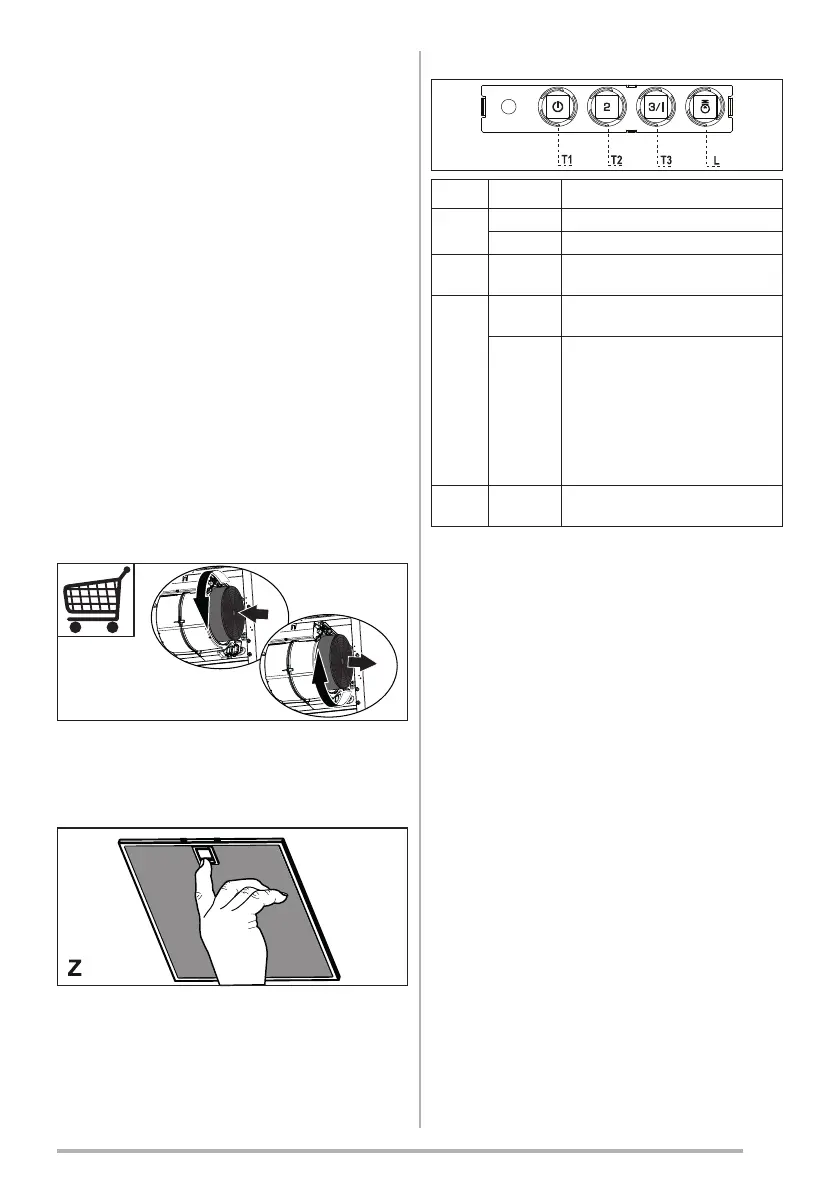 2

3/I

T1

T2

T3

L

Z