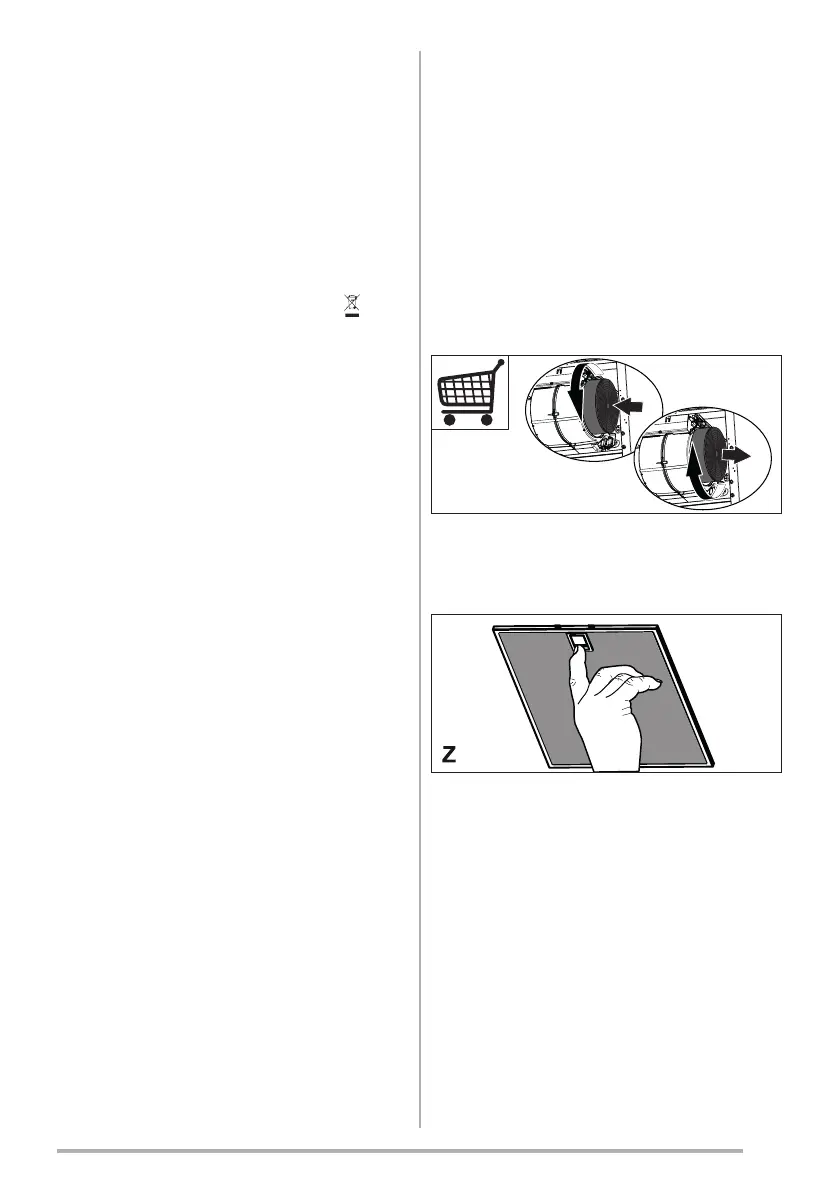 Z