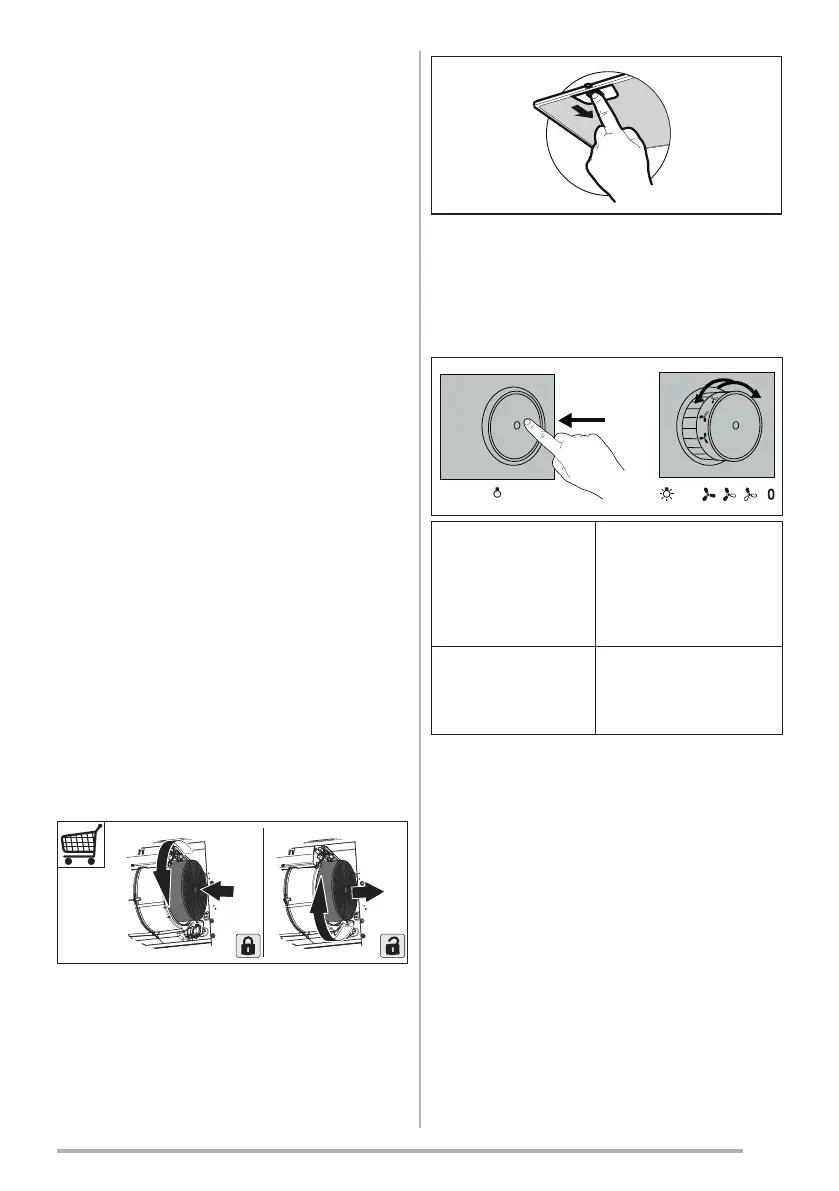 0