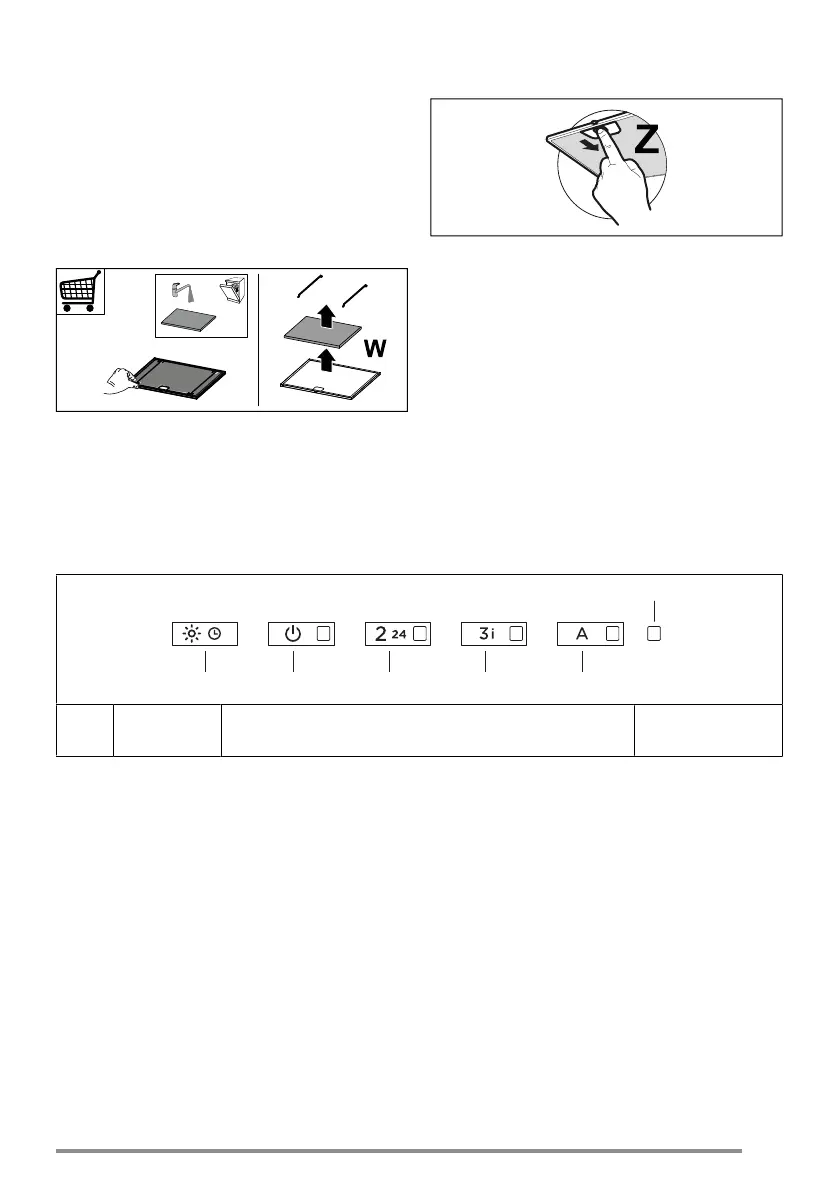 Z

W

2 24

3 i

A