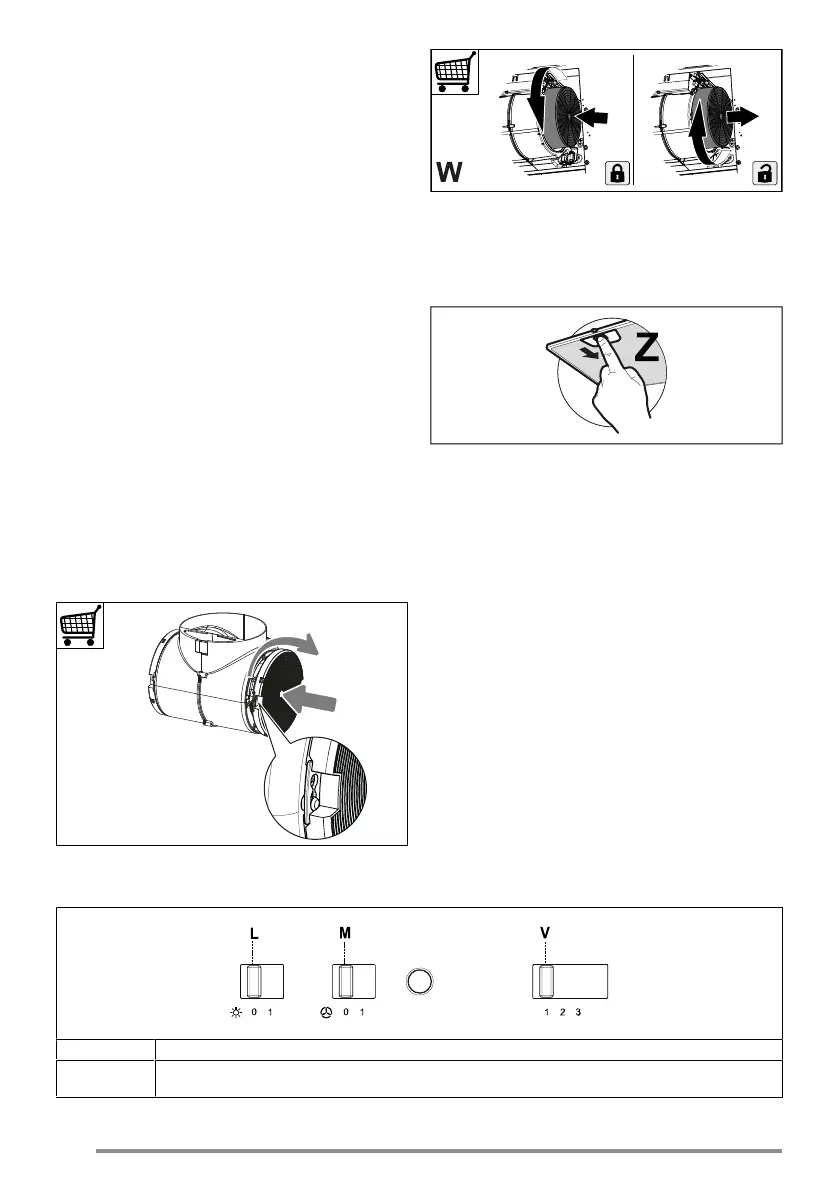 W

Z

L

M

V

0 1

0 1

1 2 3