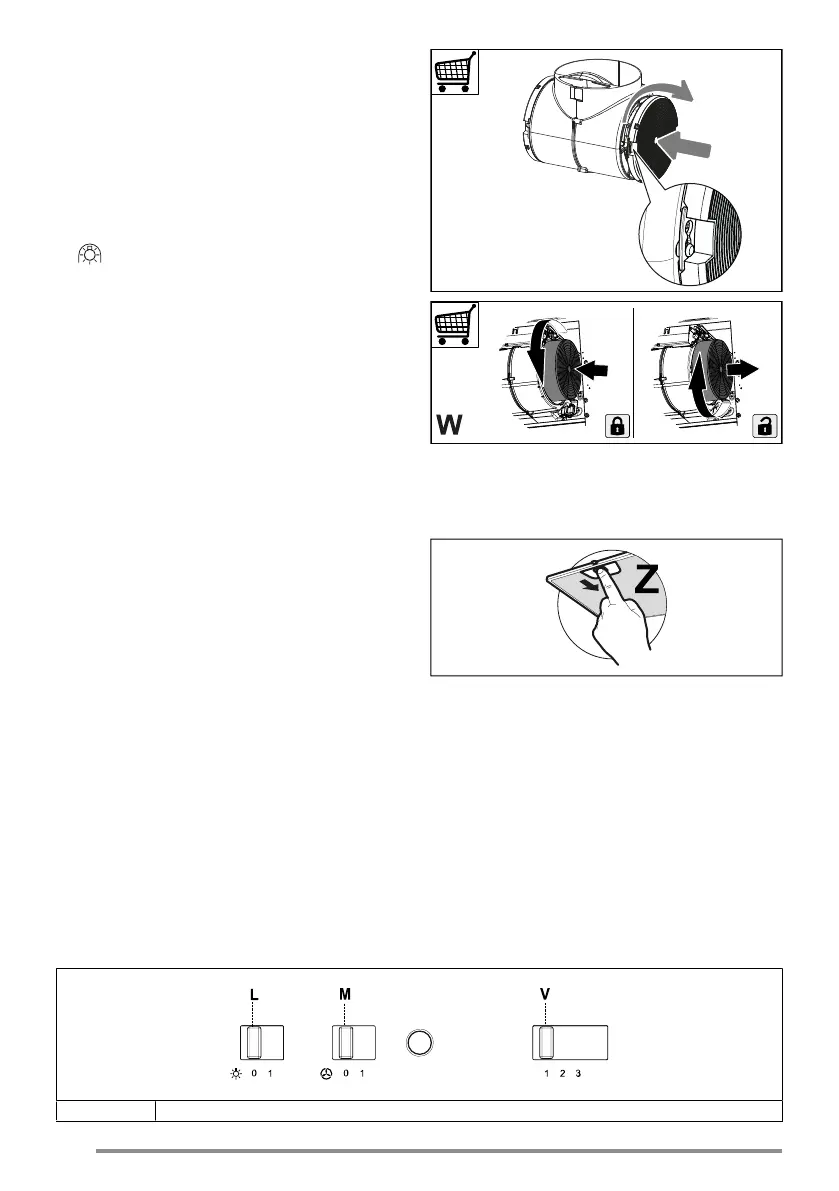 W

Z

L

M

V

0 1

0 1

1 2 3