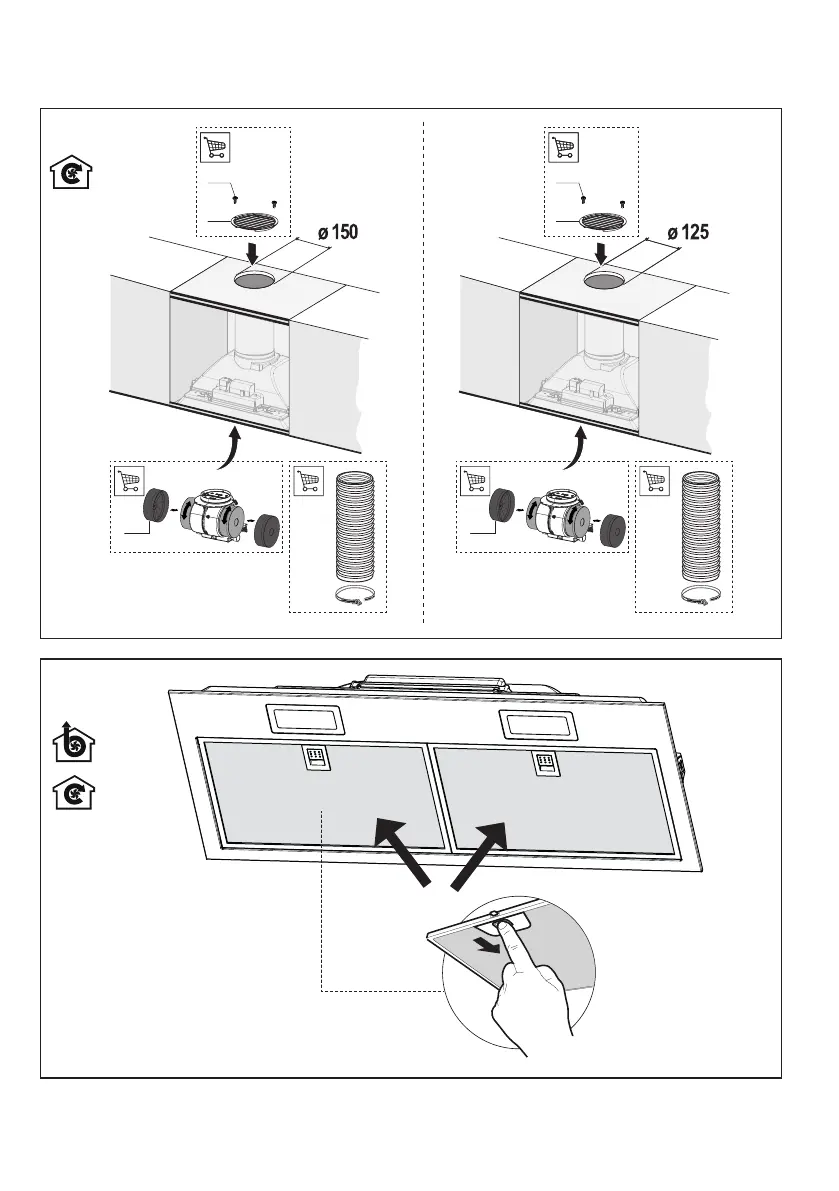 ø 150

ø 125