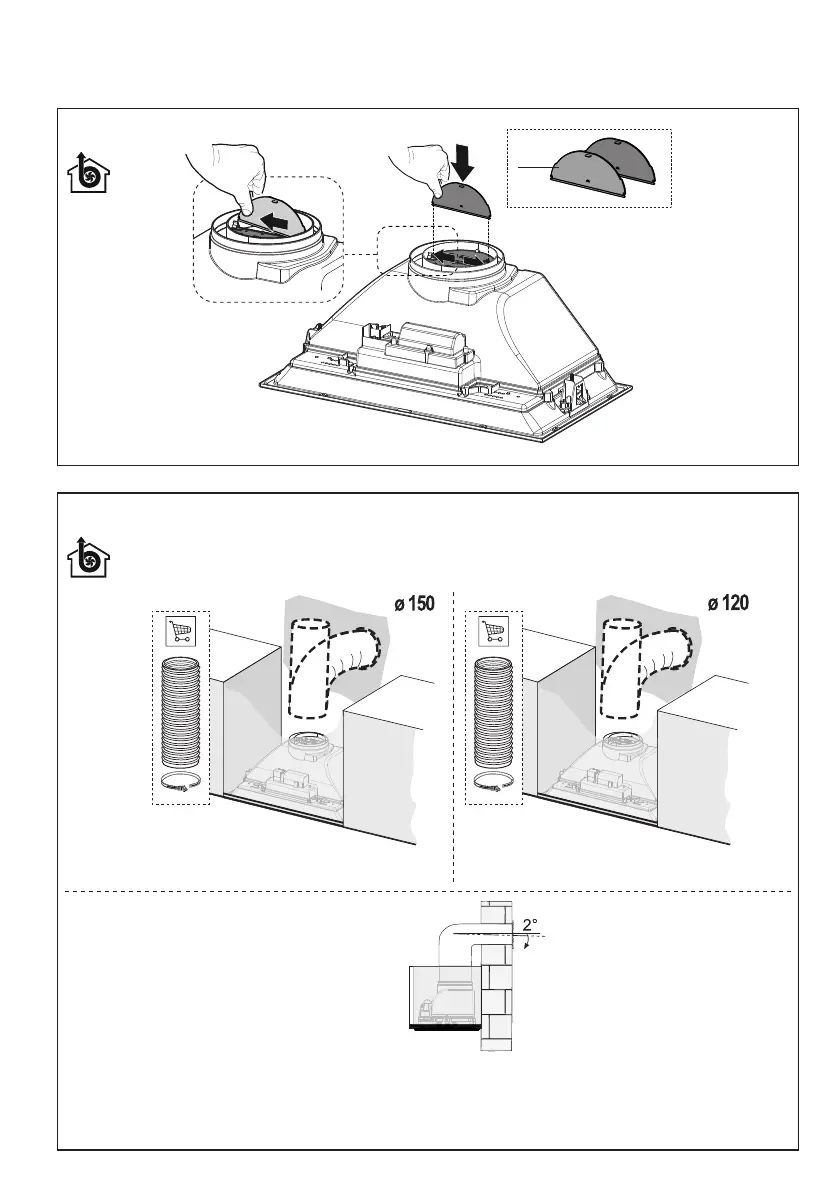 ø 150

ø 120

2°