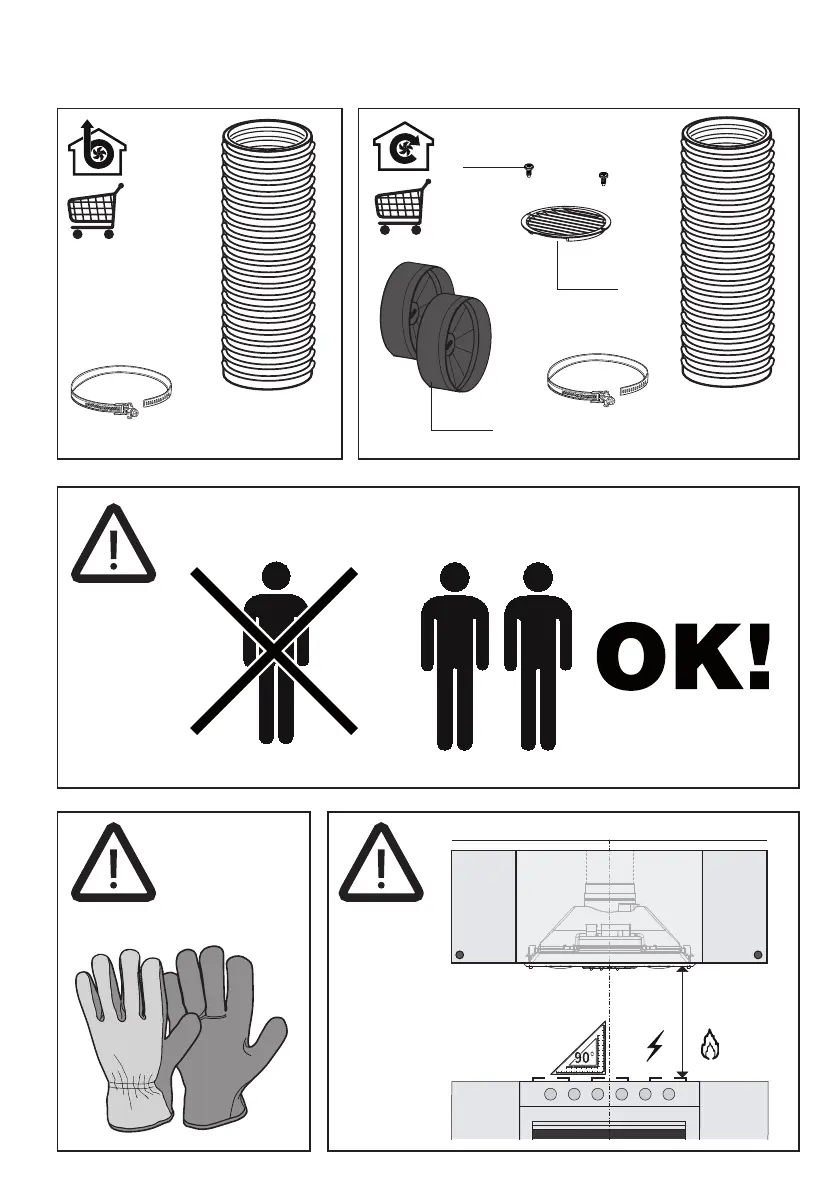 OK!

90°