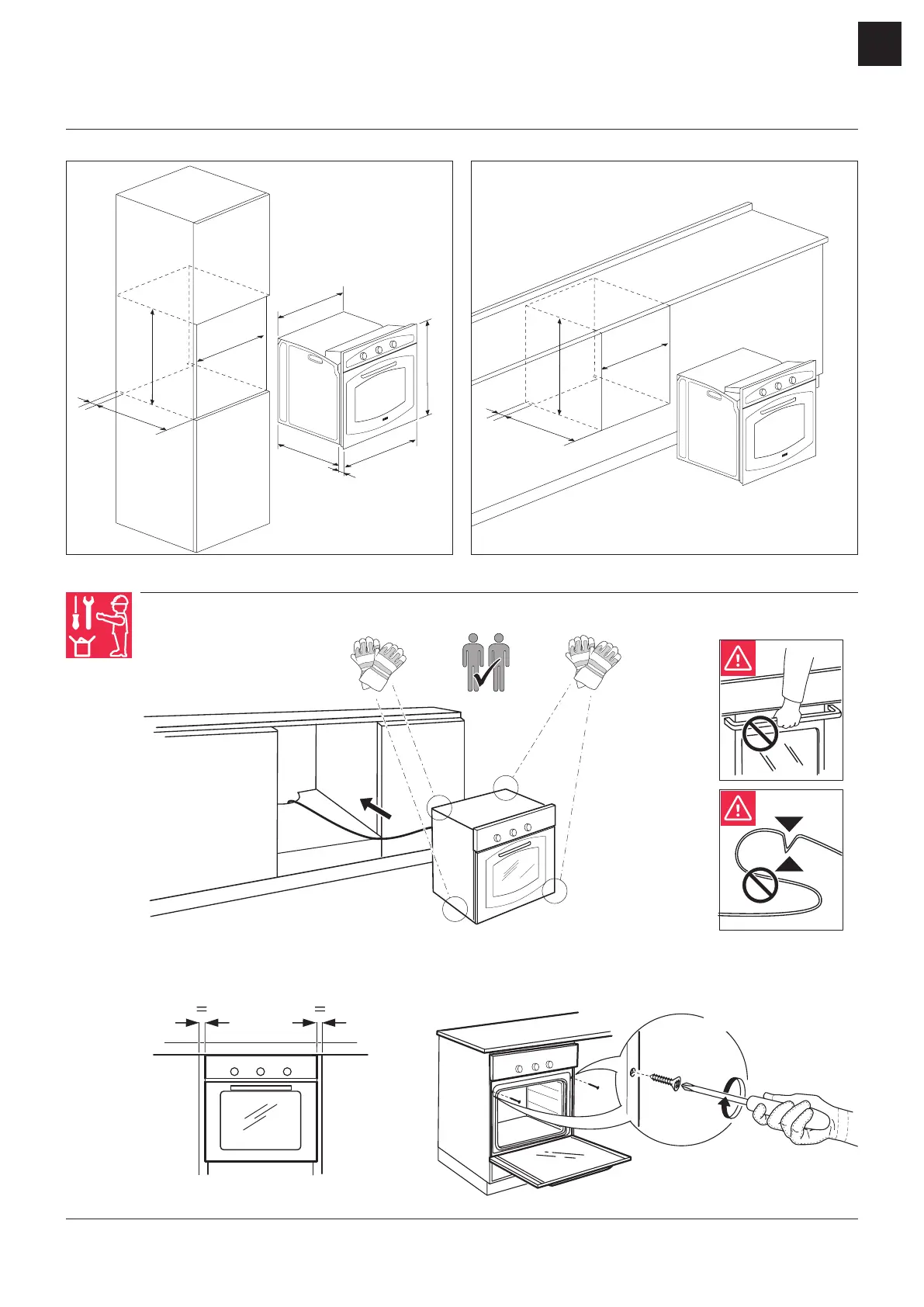 =

=