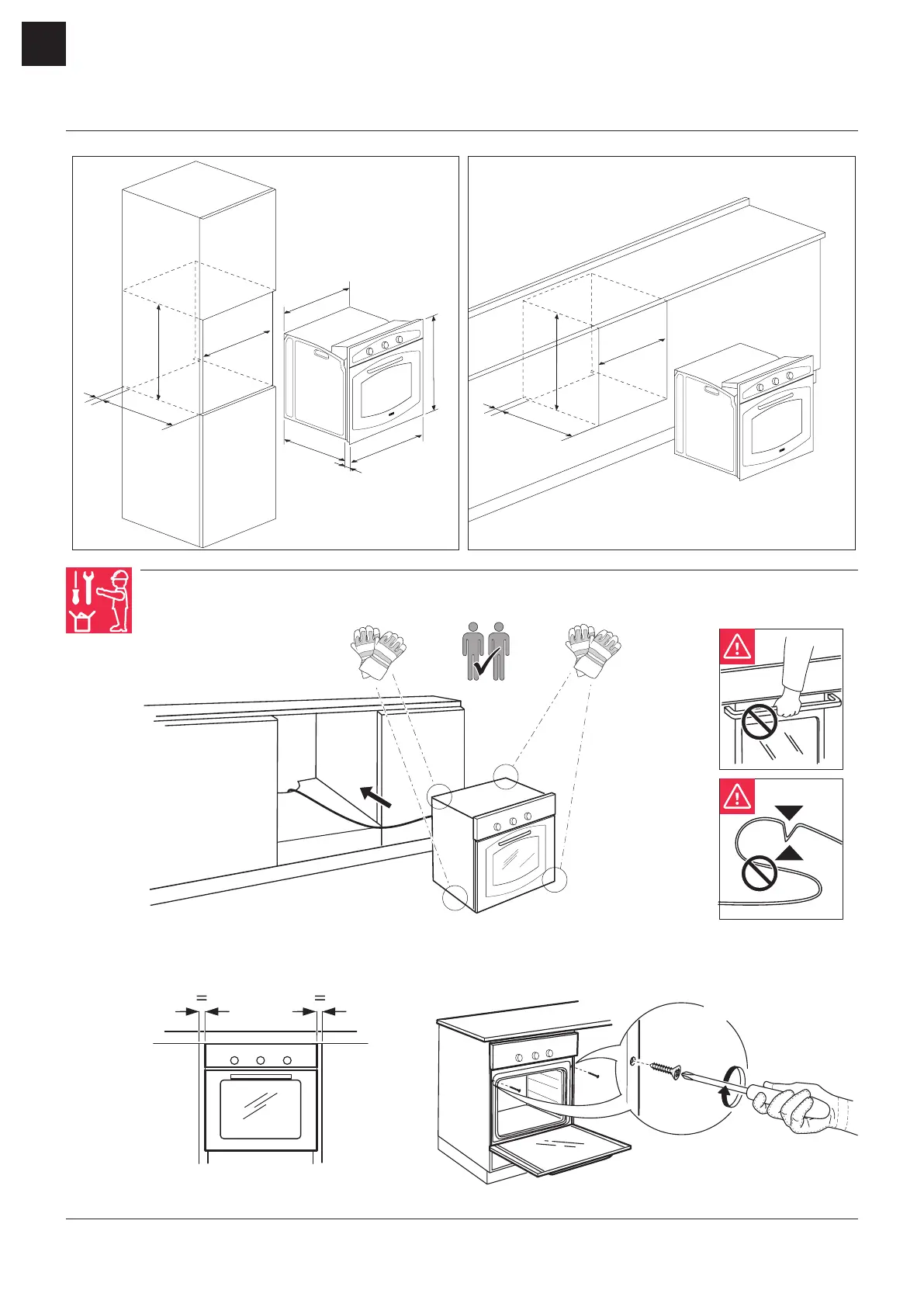 =

=