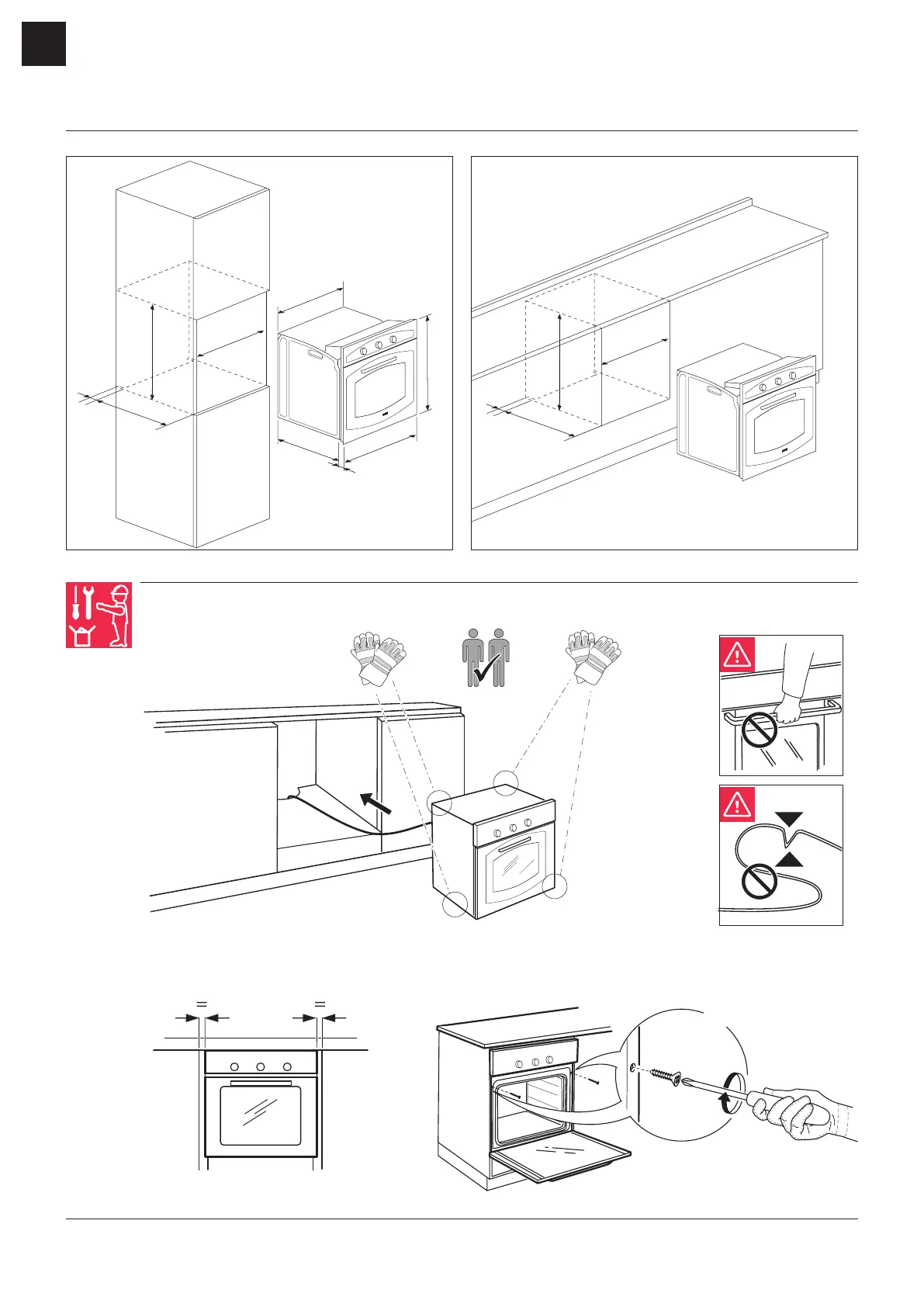 =

=