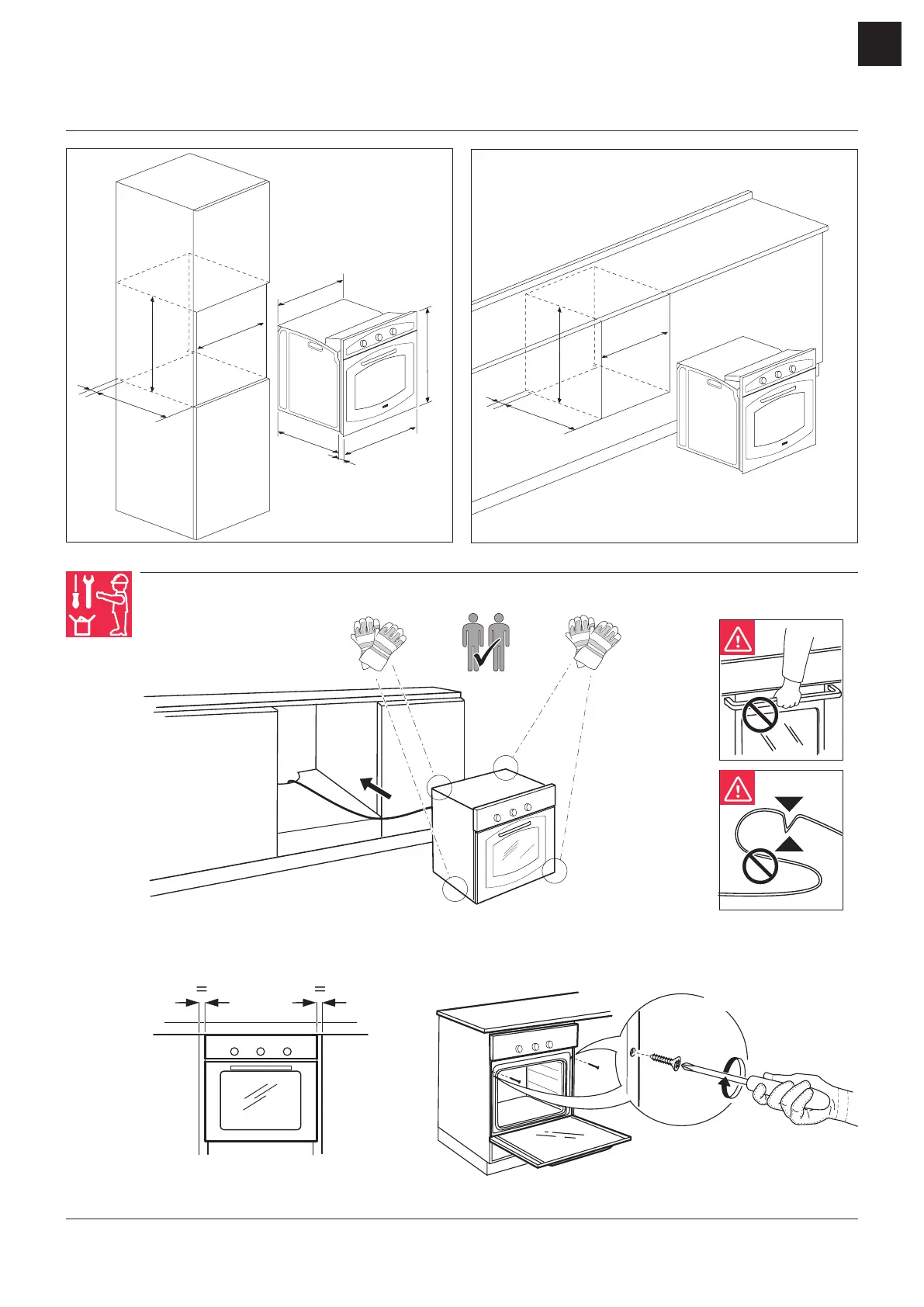 =

=