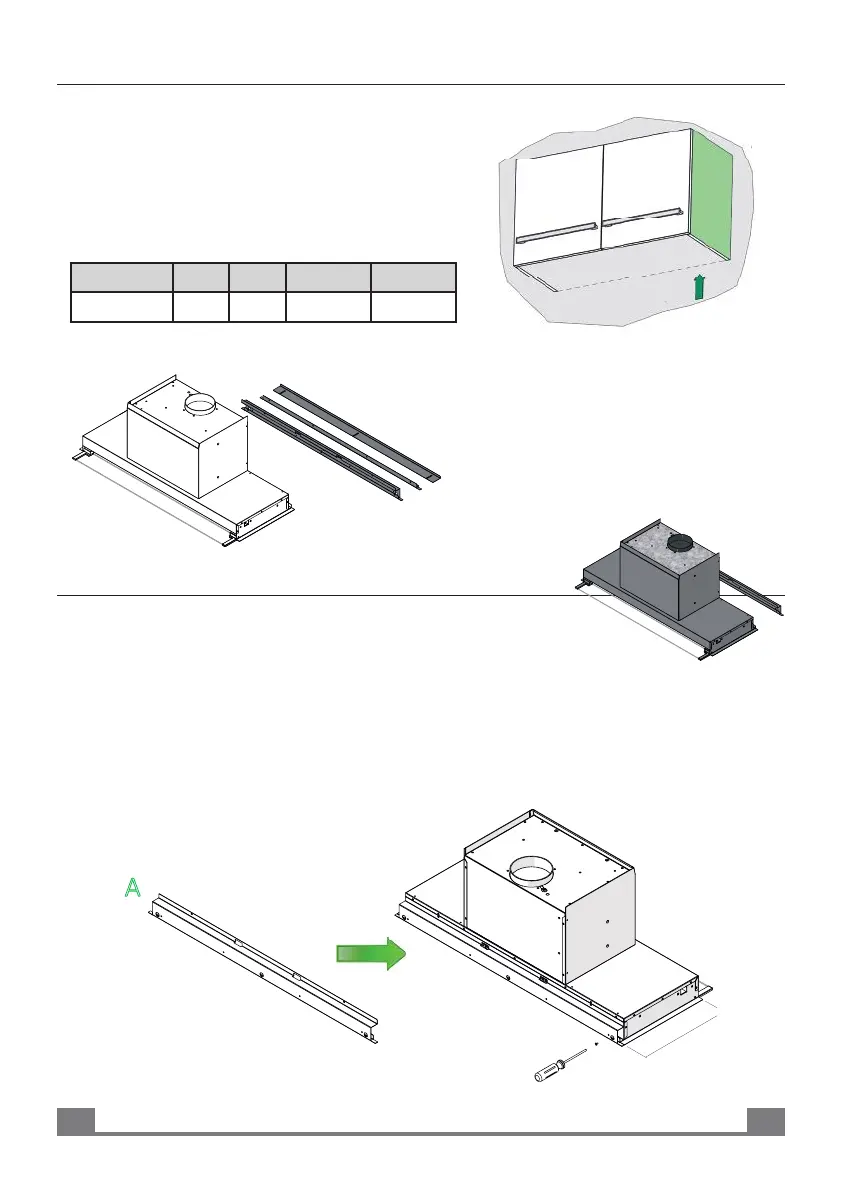 A