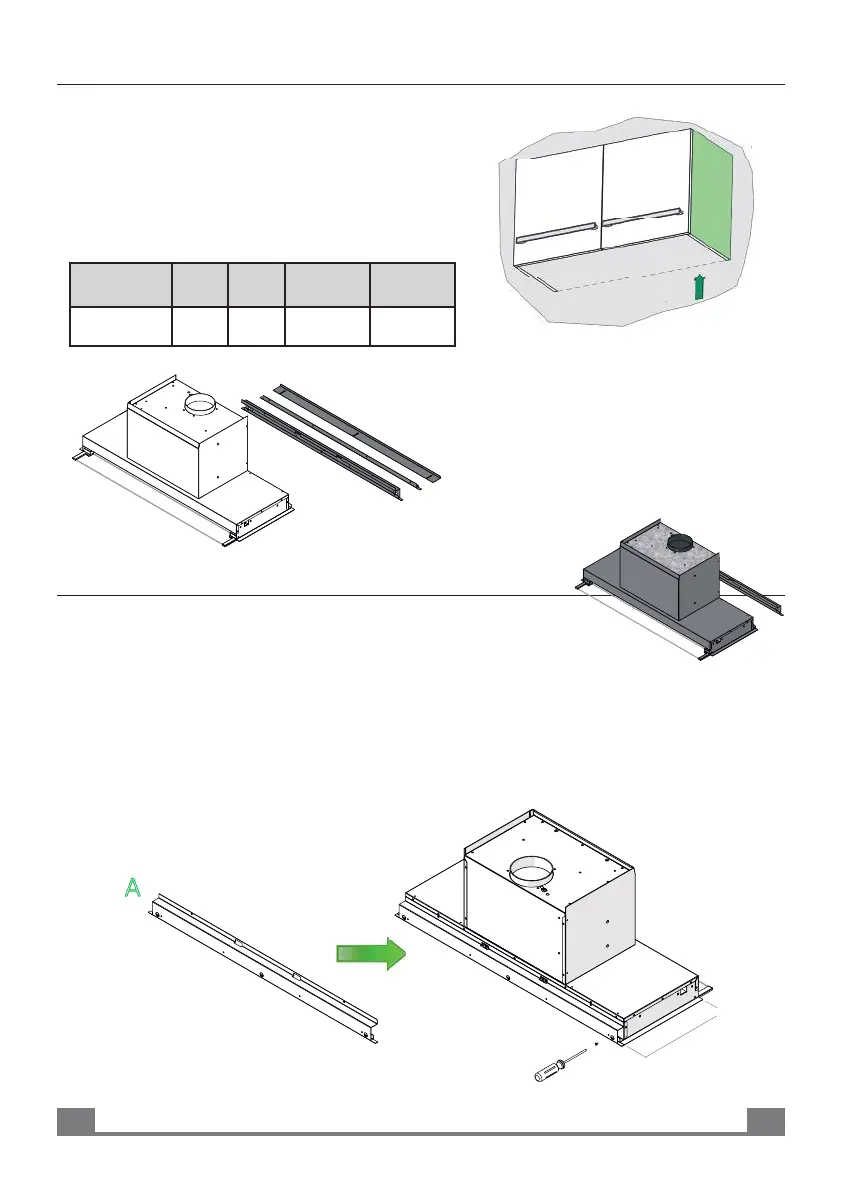 A