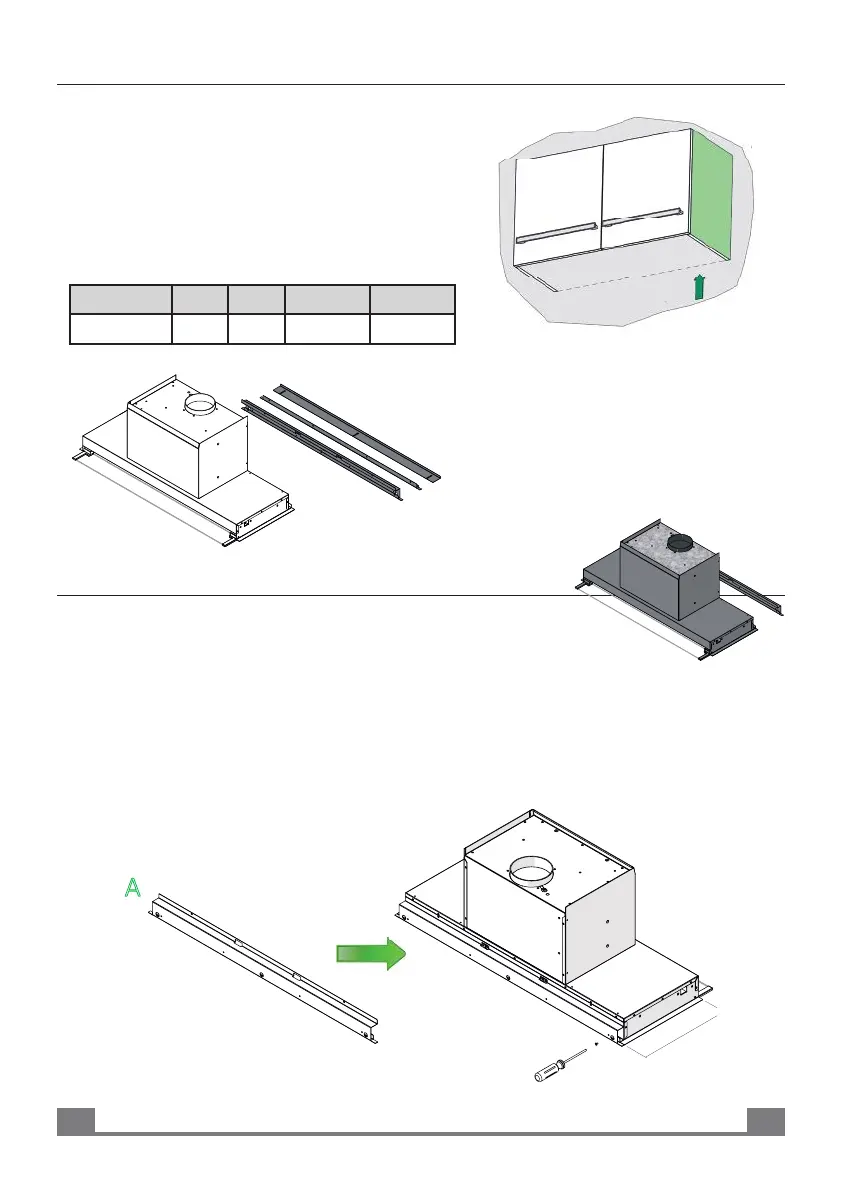 A