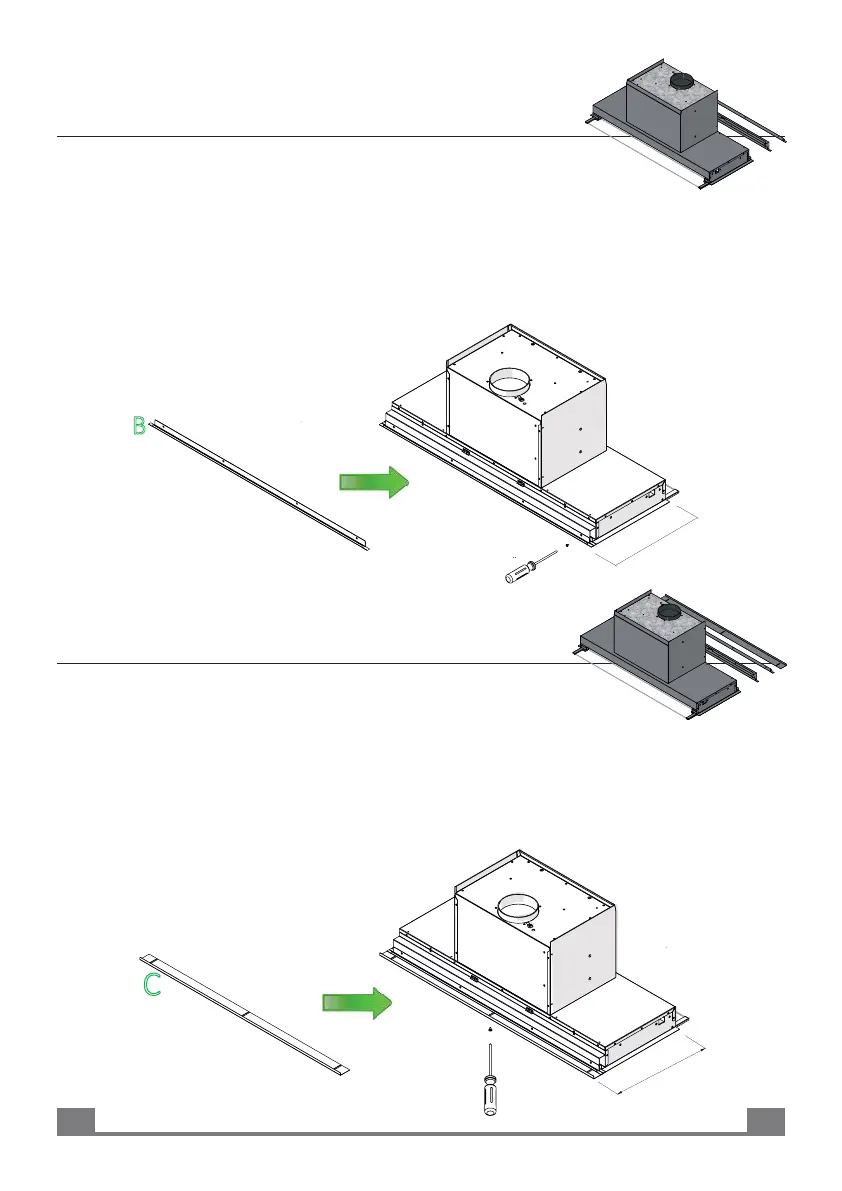 B

C