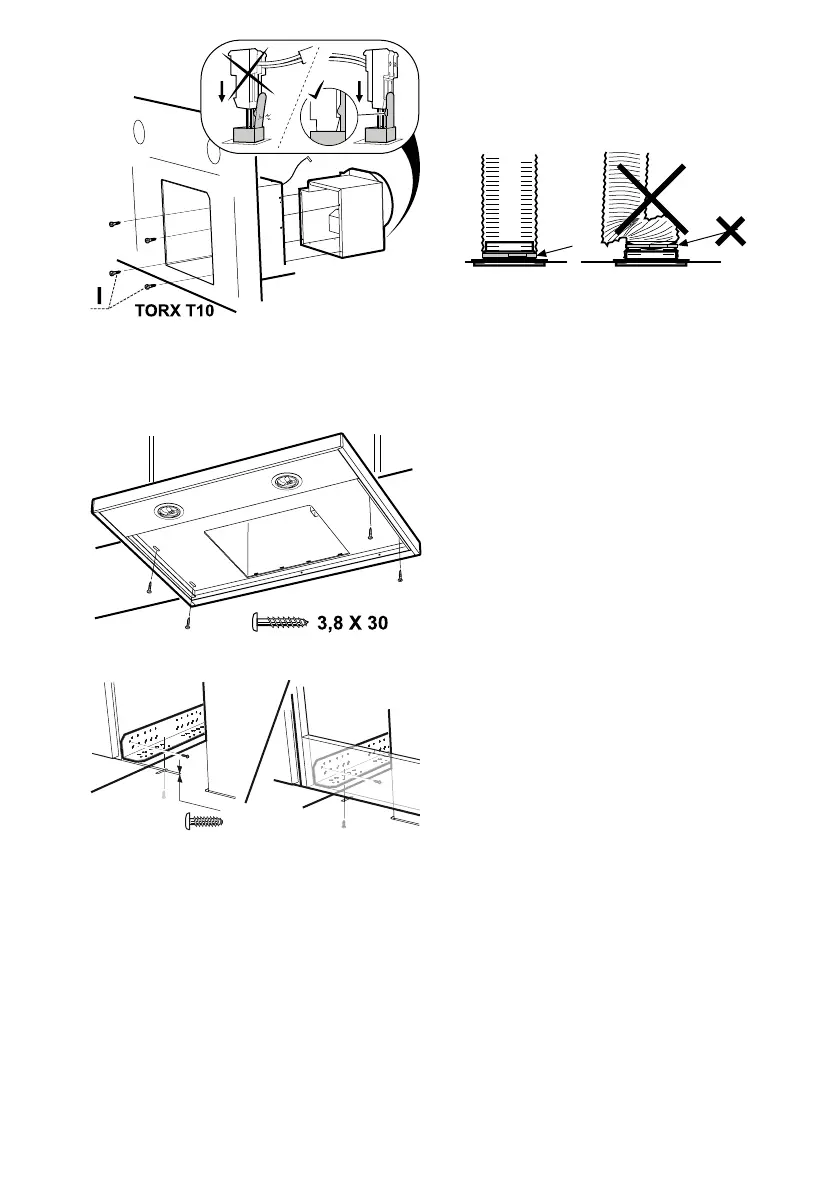 I

TORX T10

3,8 X 30