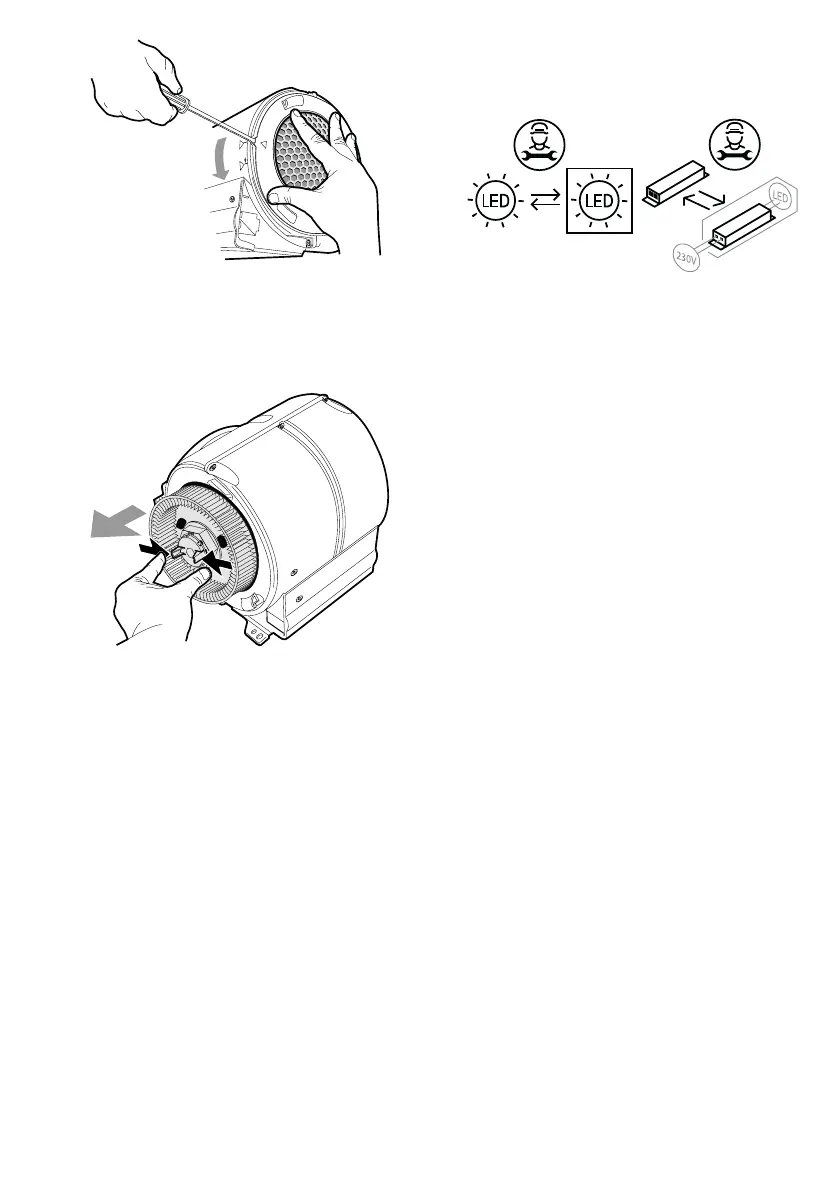 LED
LED
LED
230V