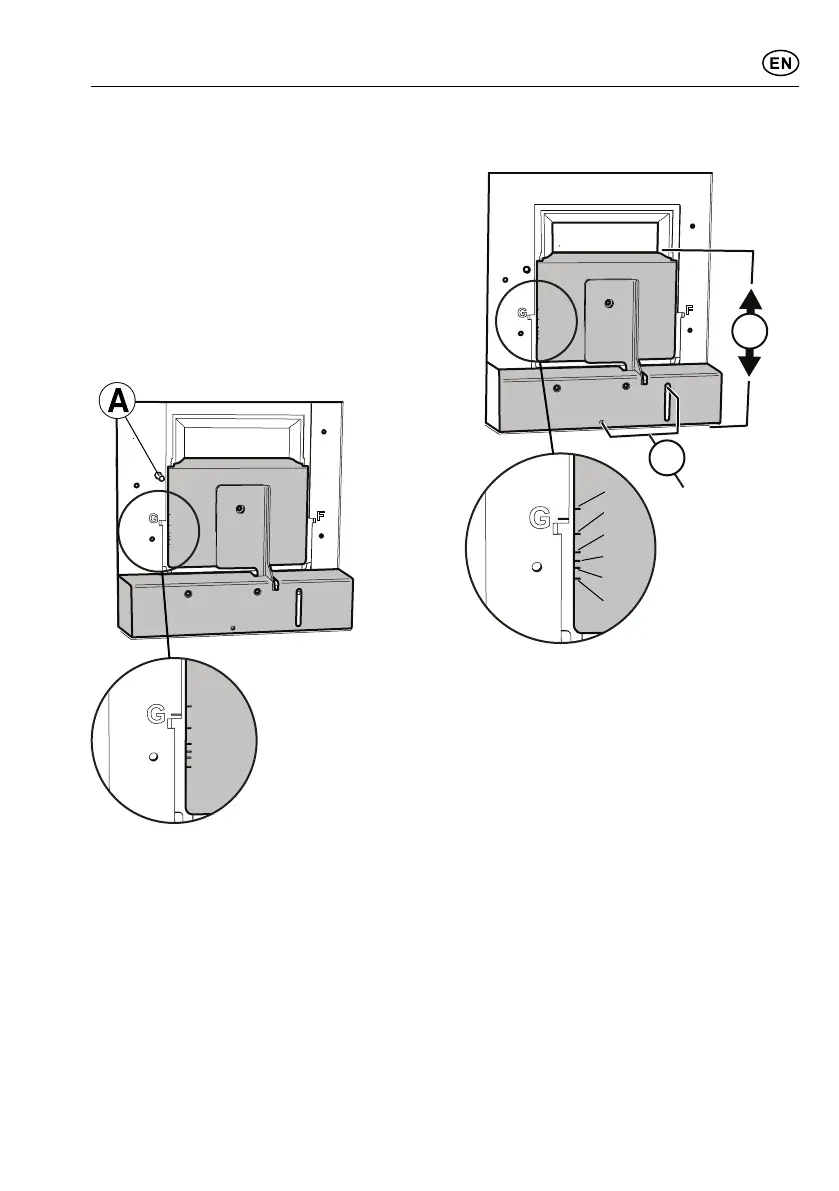 EN

A

G

F

G

G

F

G