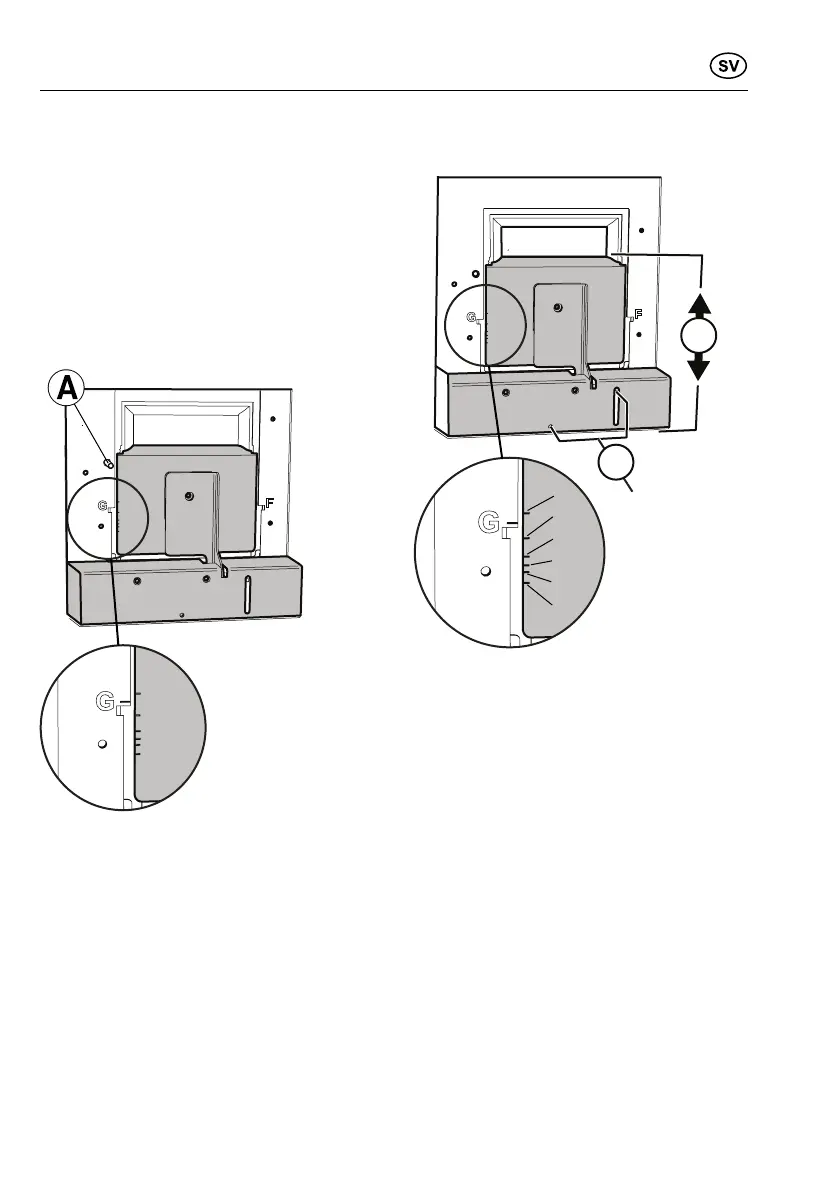 SV

A

G

F

G

G

F

G