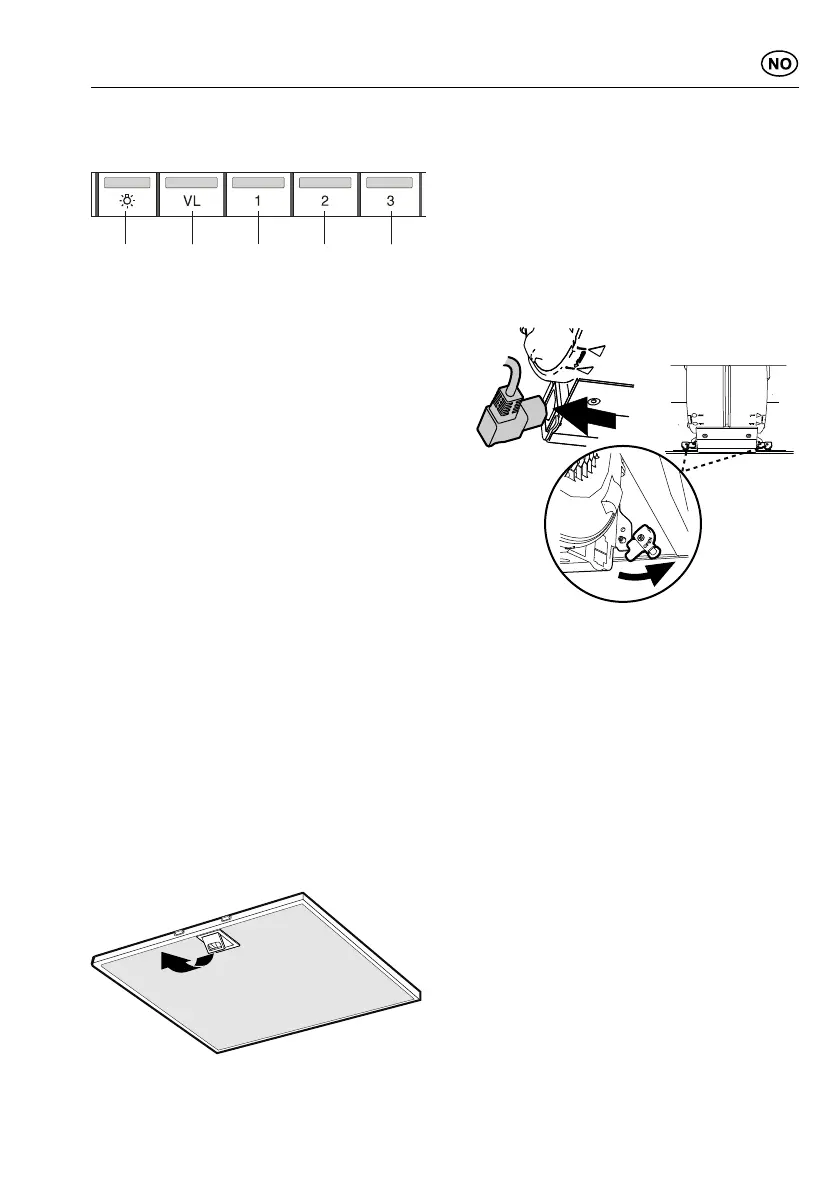 NO

VL

1

2

3