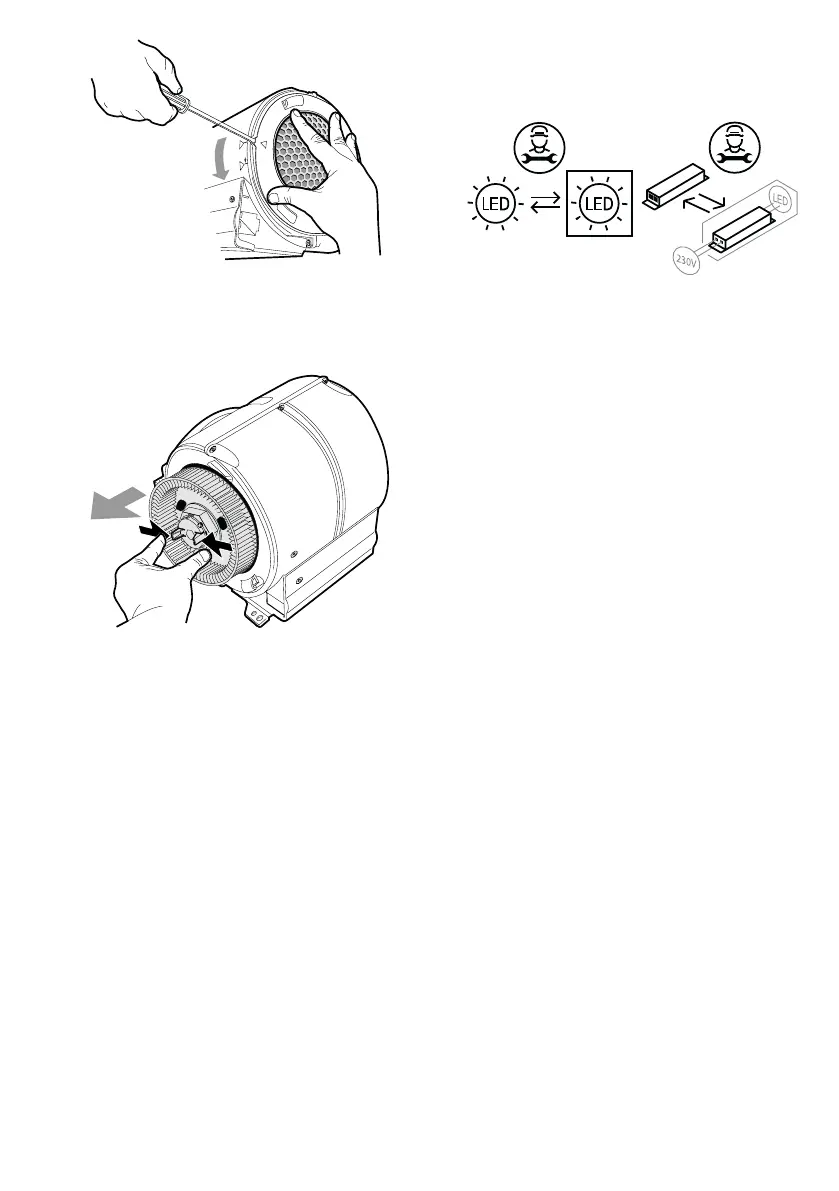 LED

LED

LED

230V