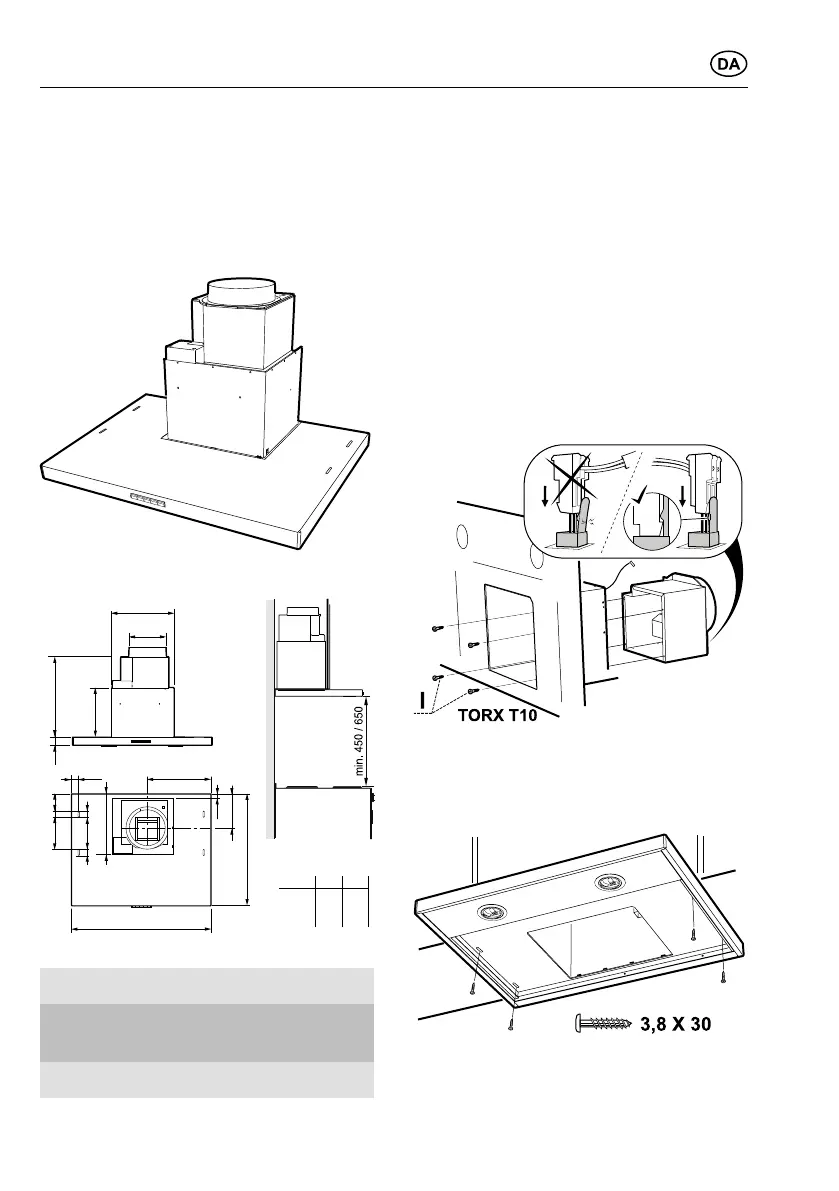 DA

min. 450 / 650

TORX T10

3,8 X 30