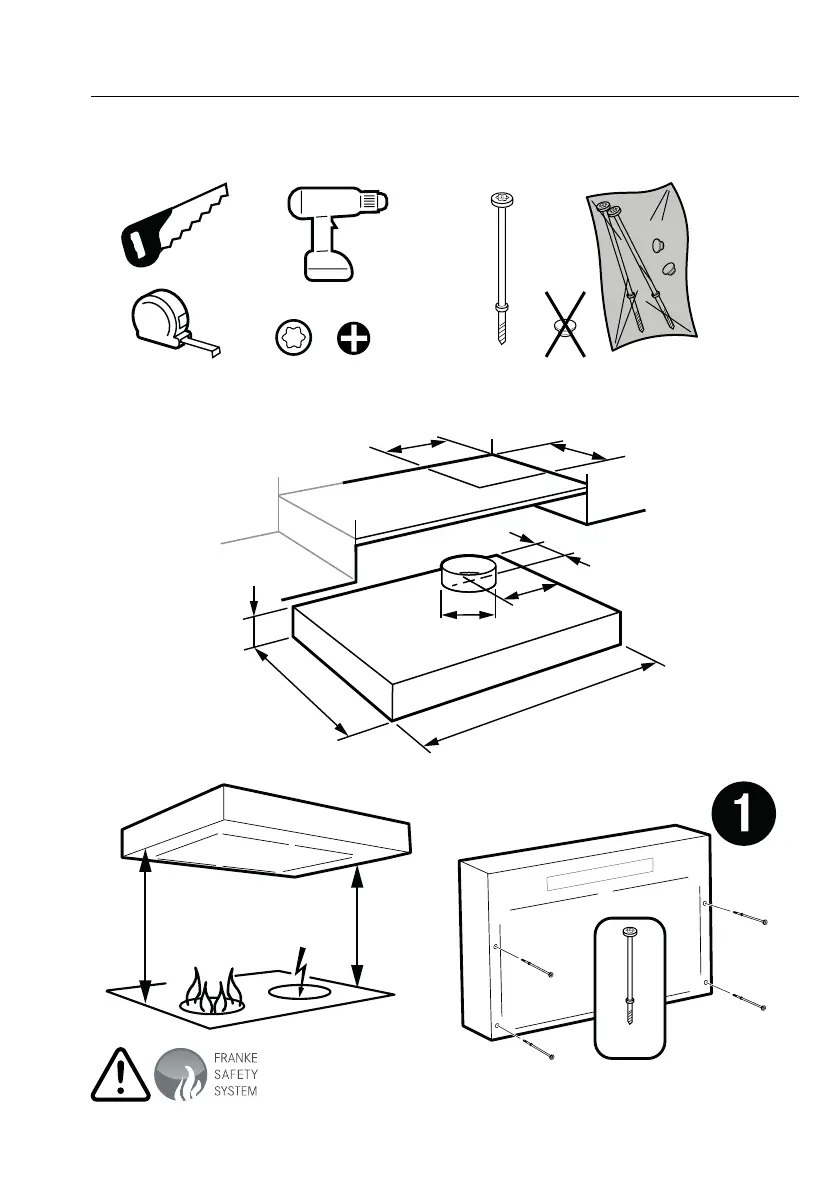 1

FRANKE SAFETY SYSTEM