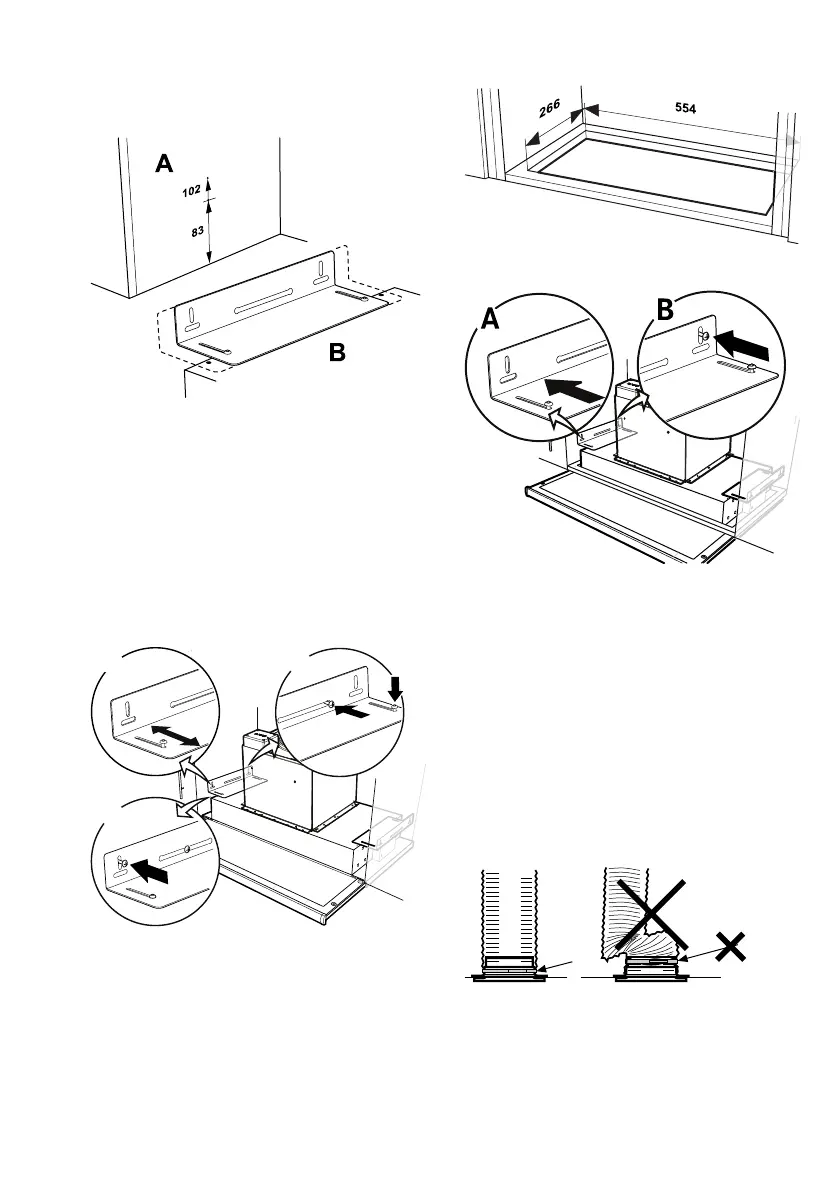 A
102
83
B

266
554

A
B