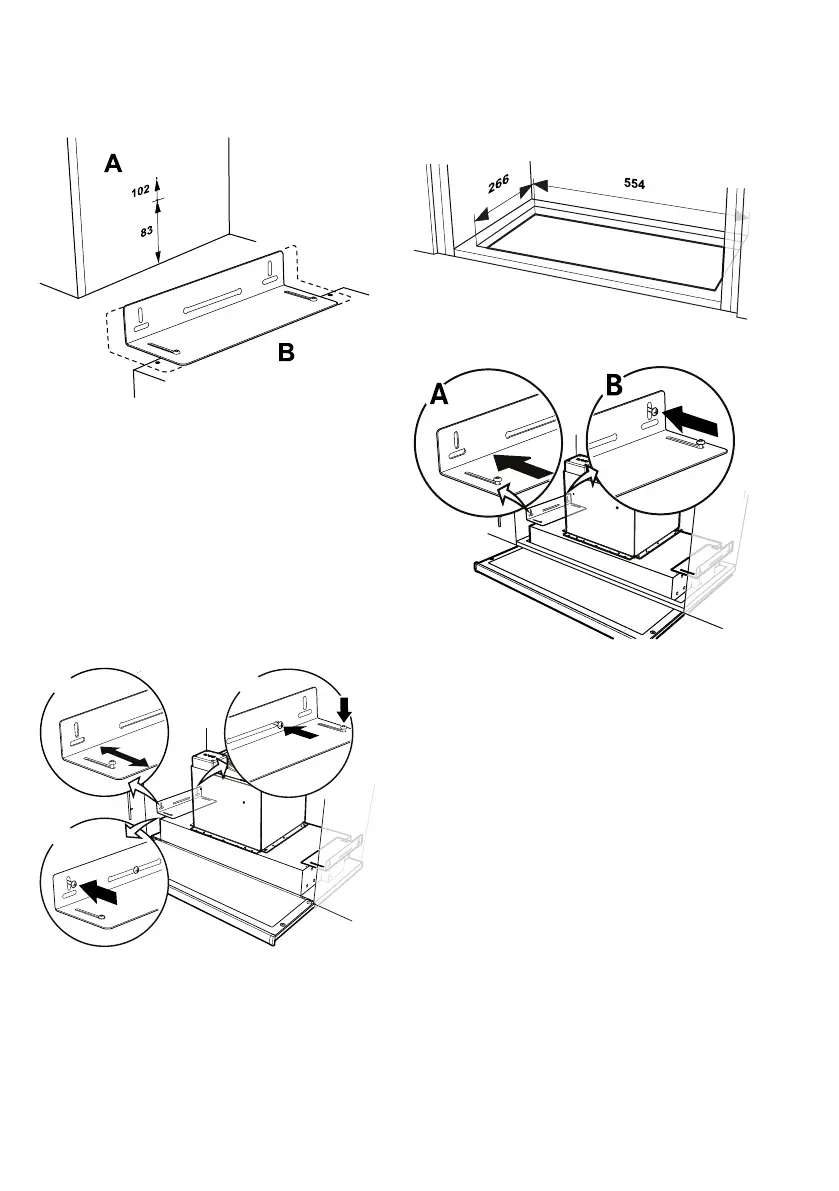 A
102
83
B

266
554

A
B