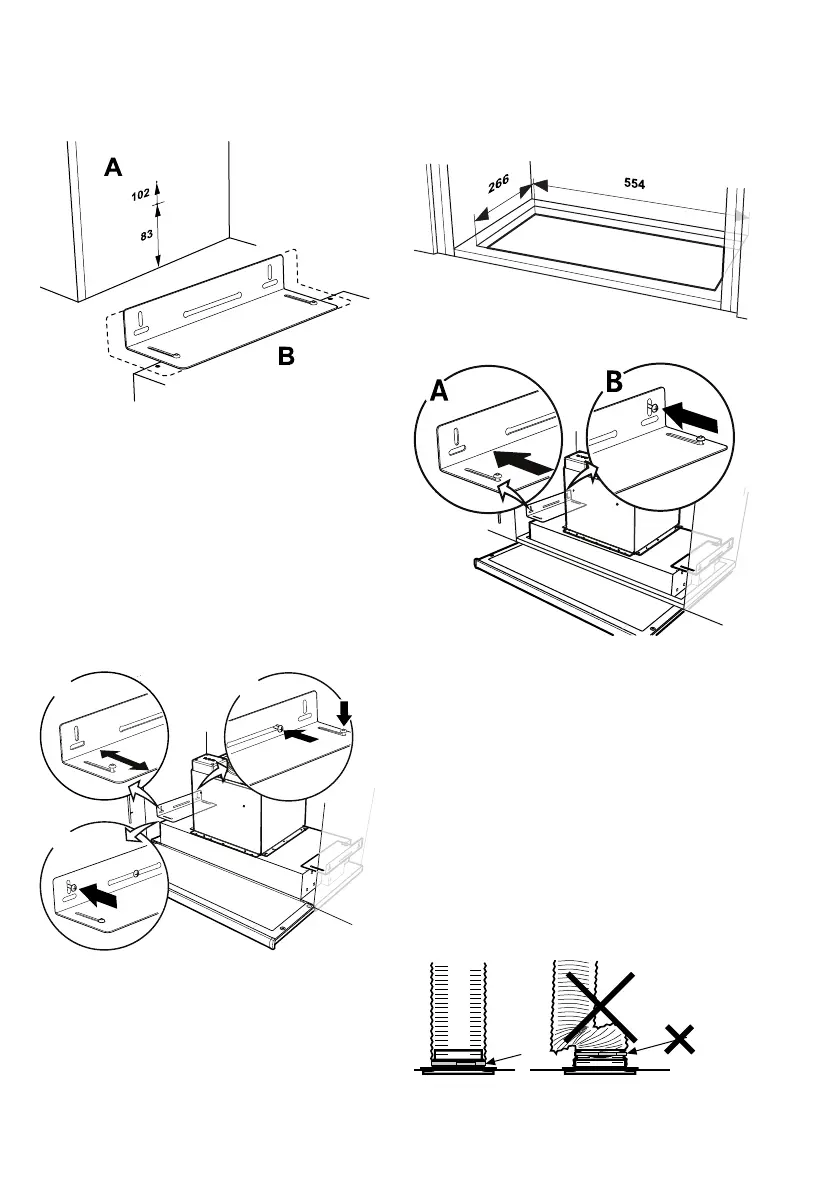 A
102
83
B

266
554

A
B