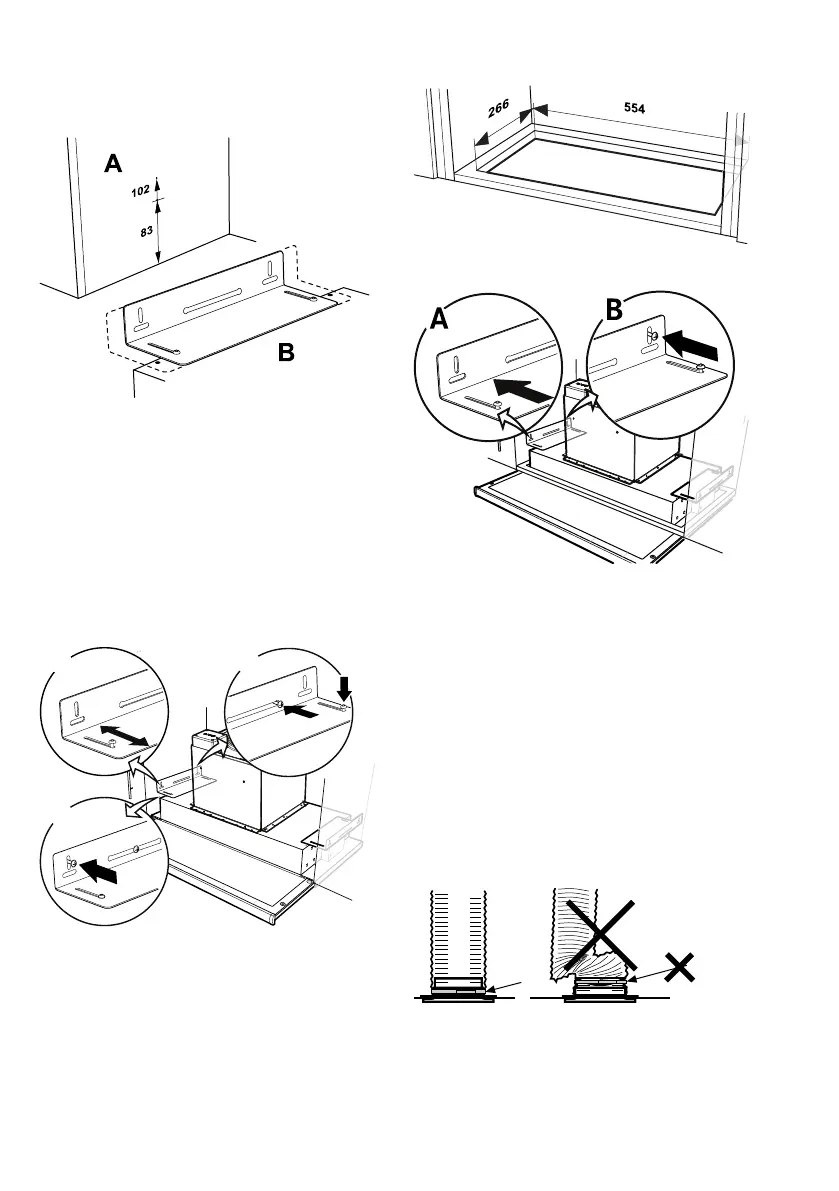 A

102

83

B

266

554

A

B