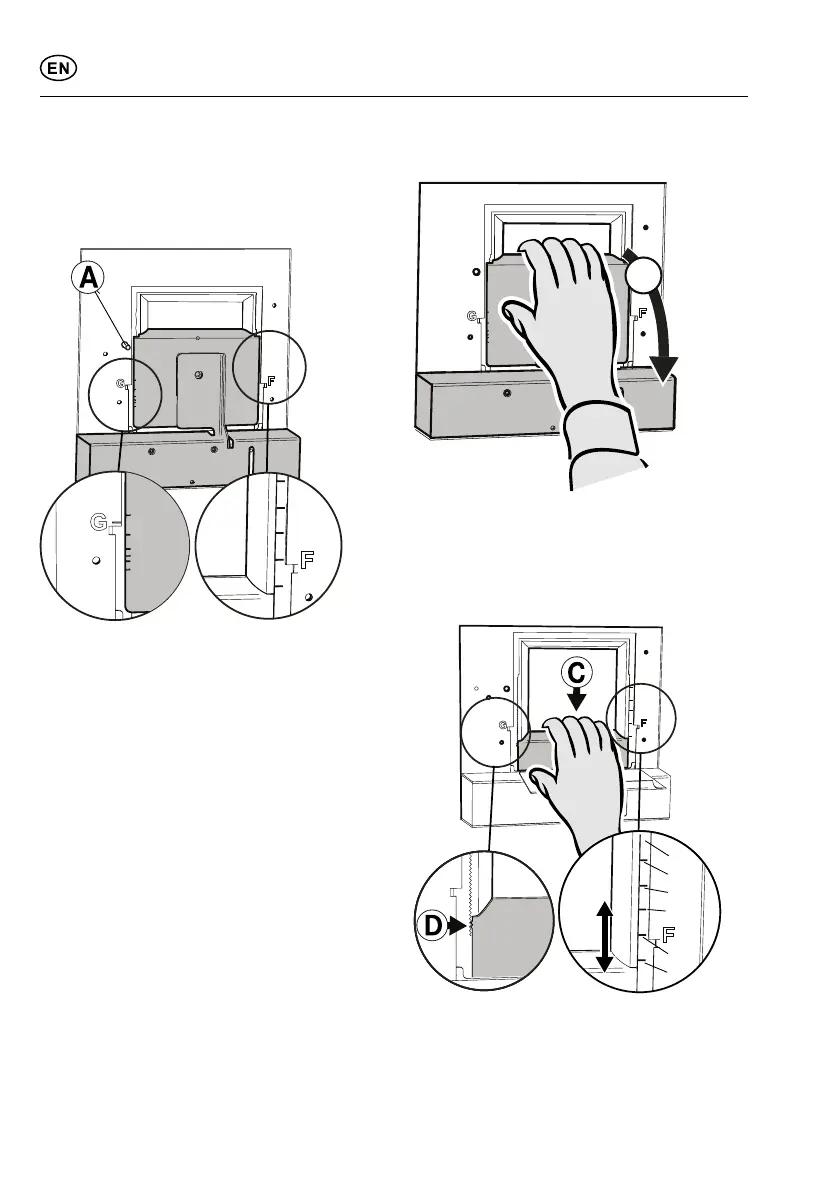 EN

A

G

F

G

F

G

F

C

G

F

D

F