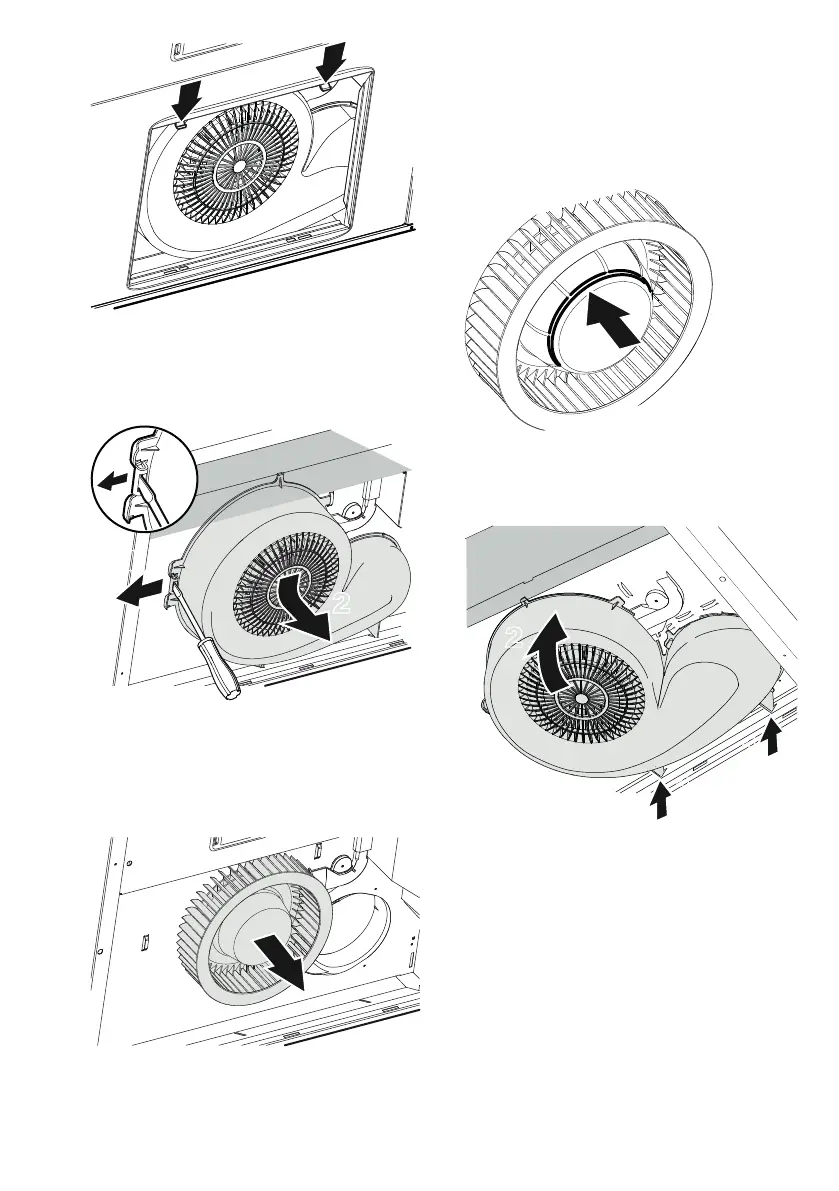 2

2