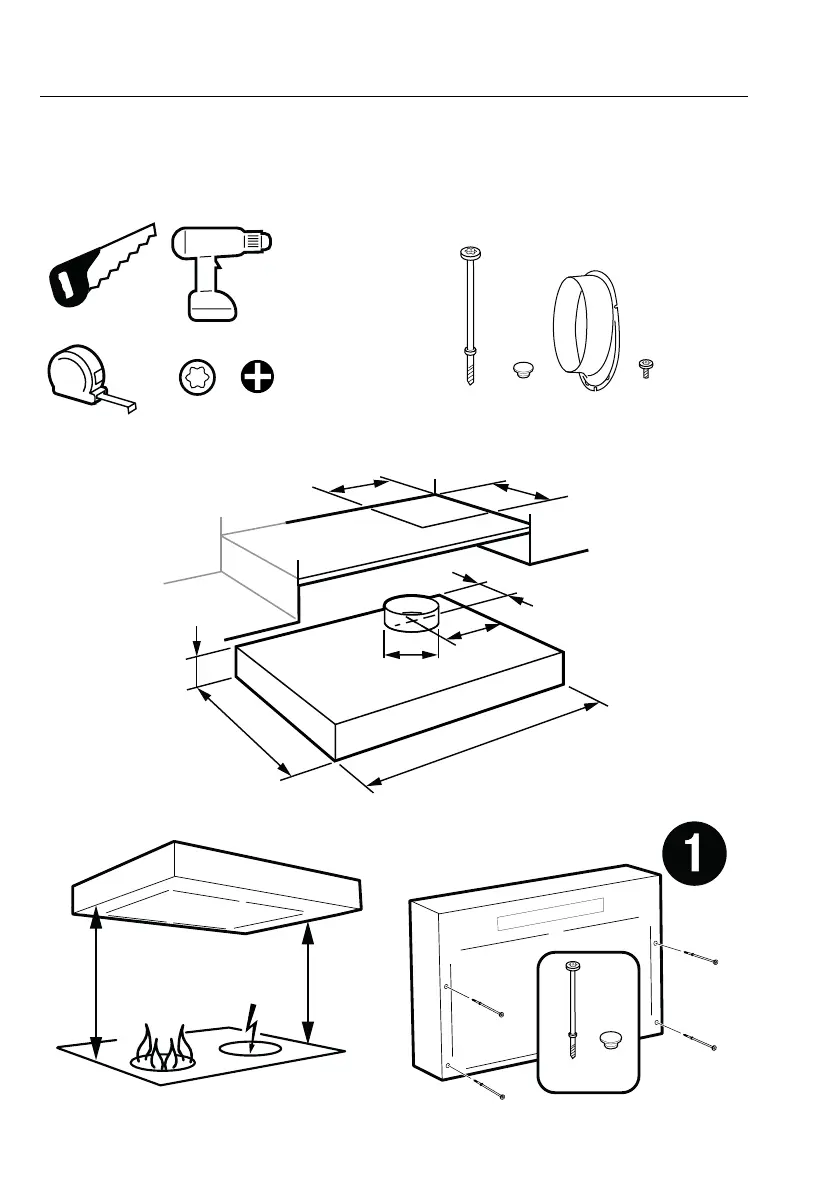 1