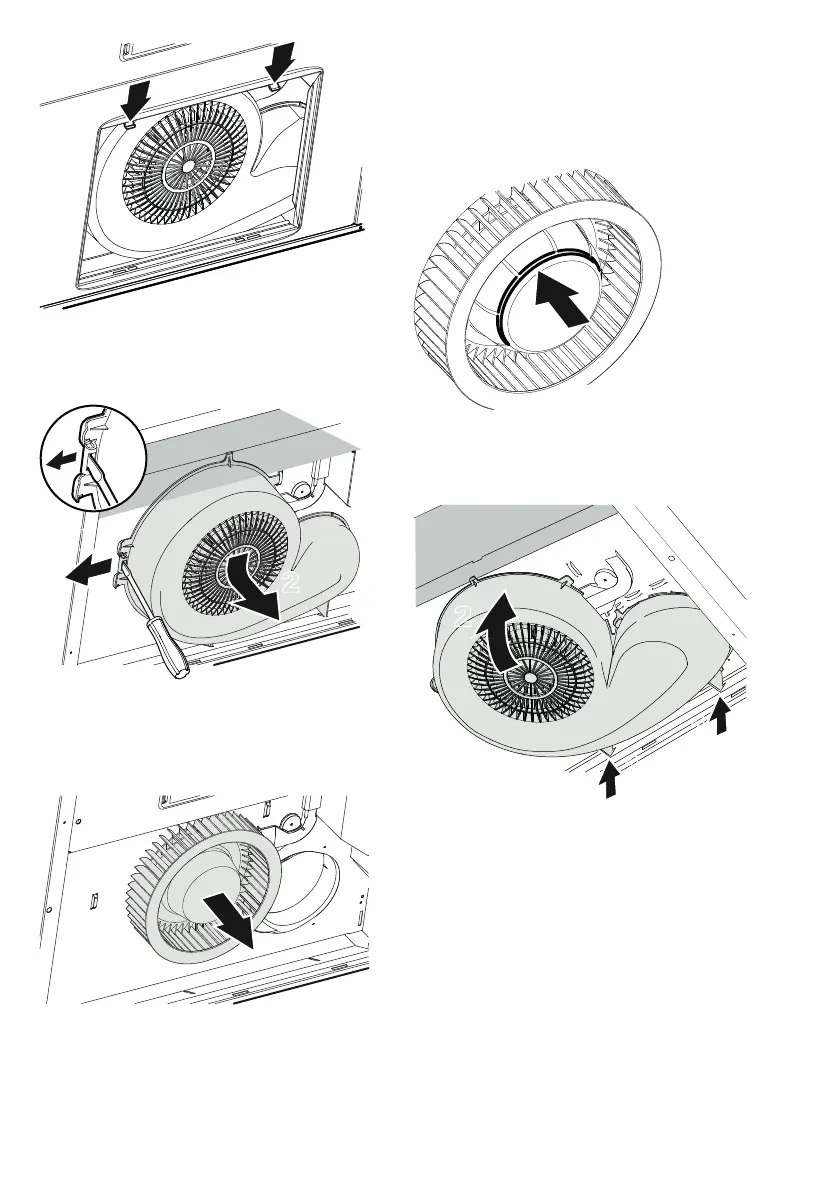 2

2