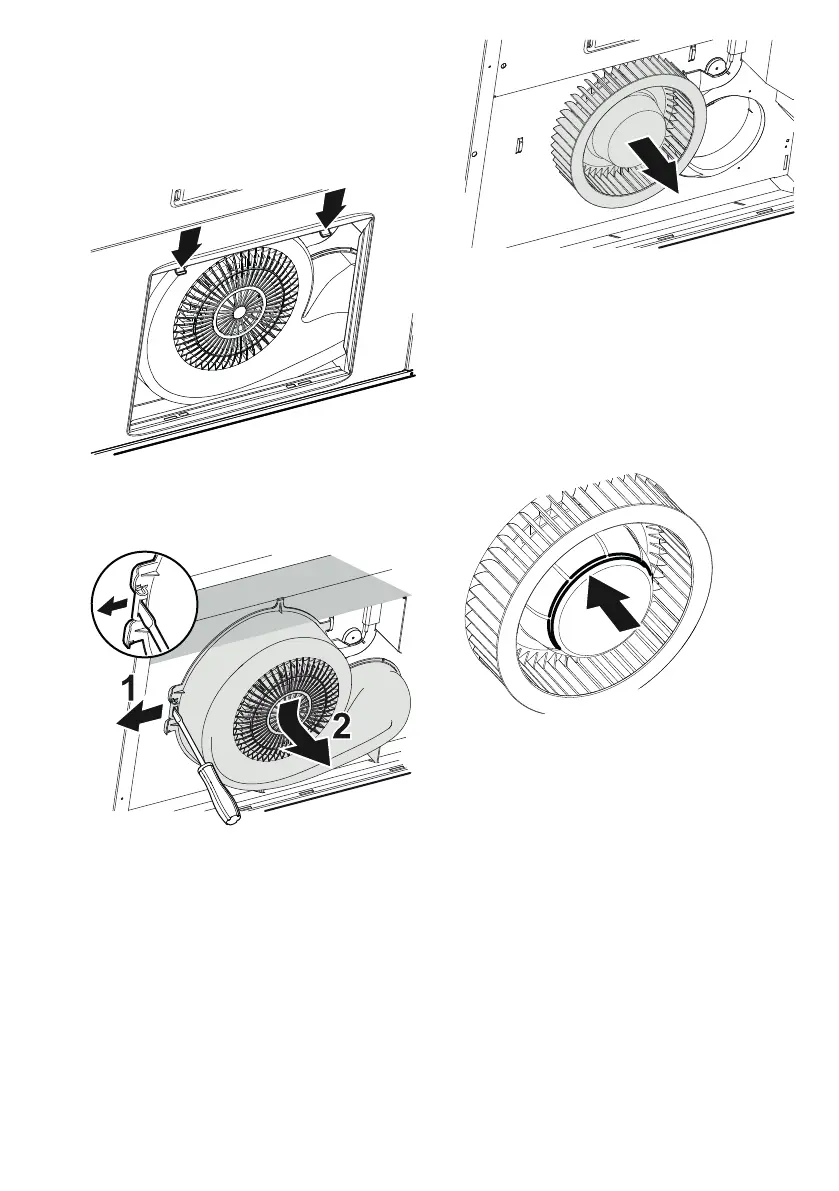 1
2