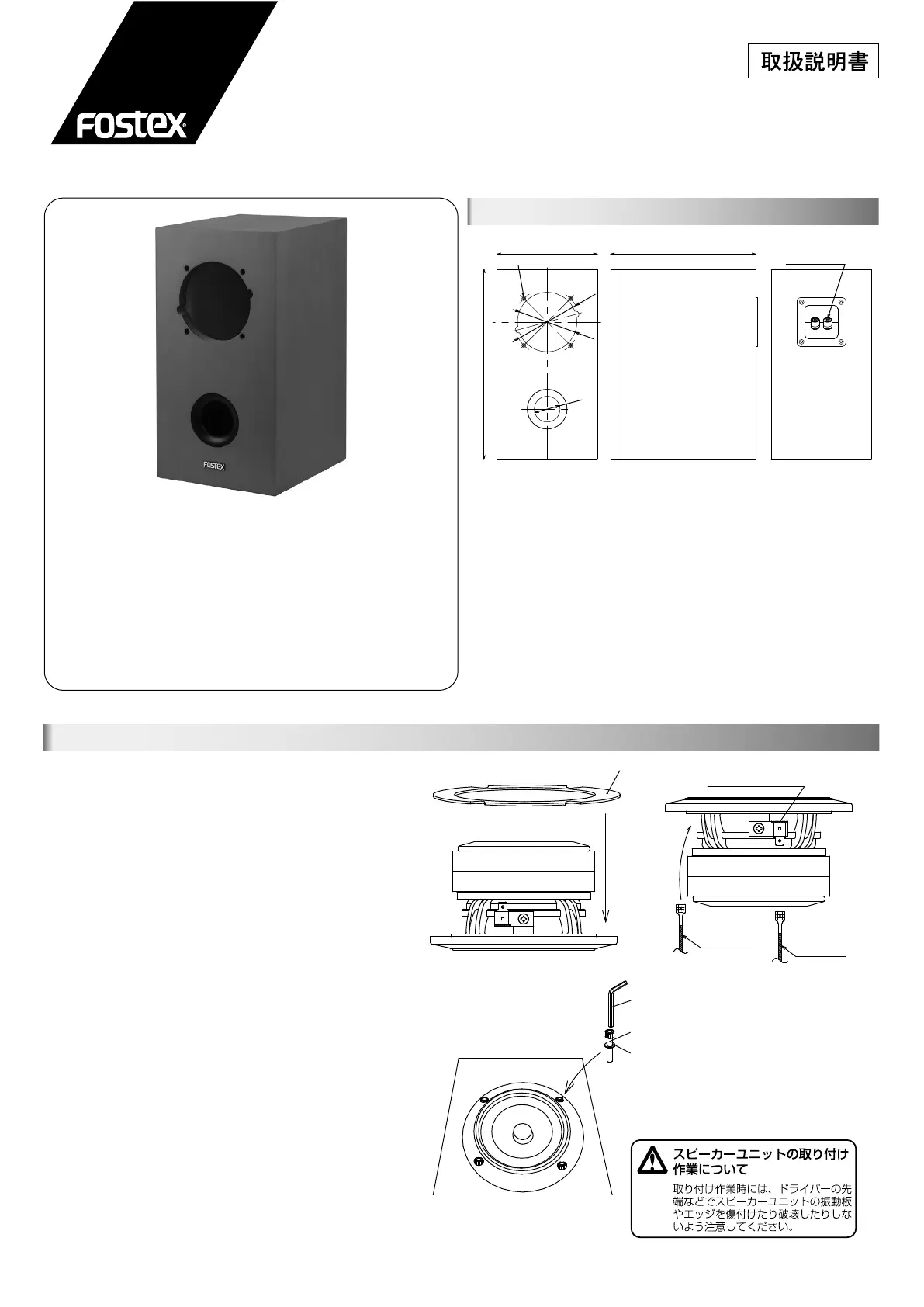 FOSTEX

取扱説明書

FOSTEX

スピーカーユニットの取り付け作業について

取り付け作業時には、ドライバーの先端などでスピーカーユニットの振動板やエッジを傷付けたり破壊したりしないよう注意してください。