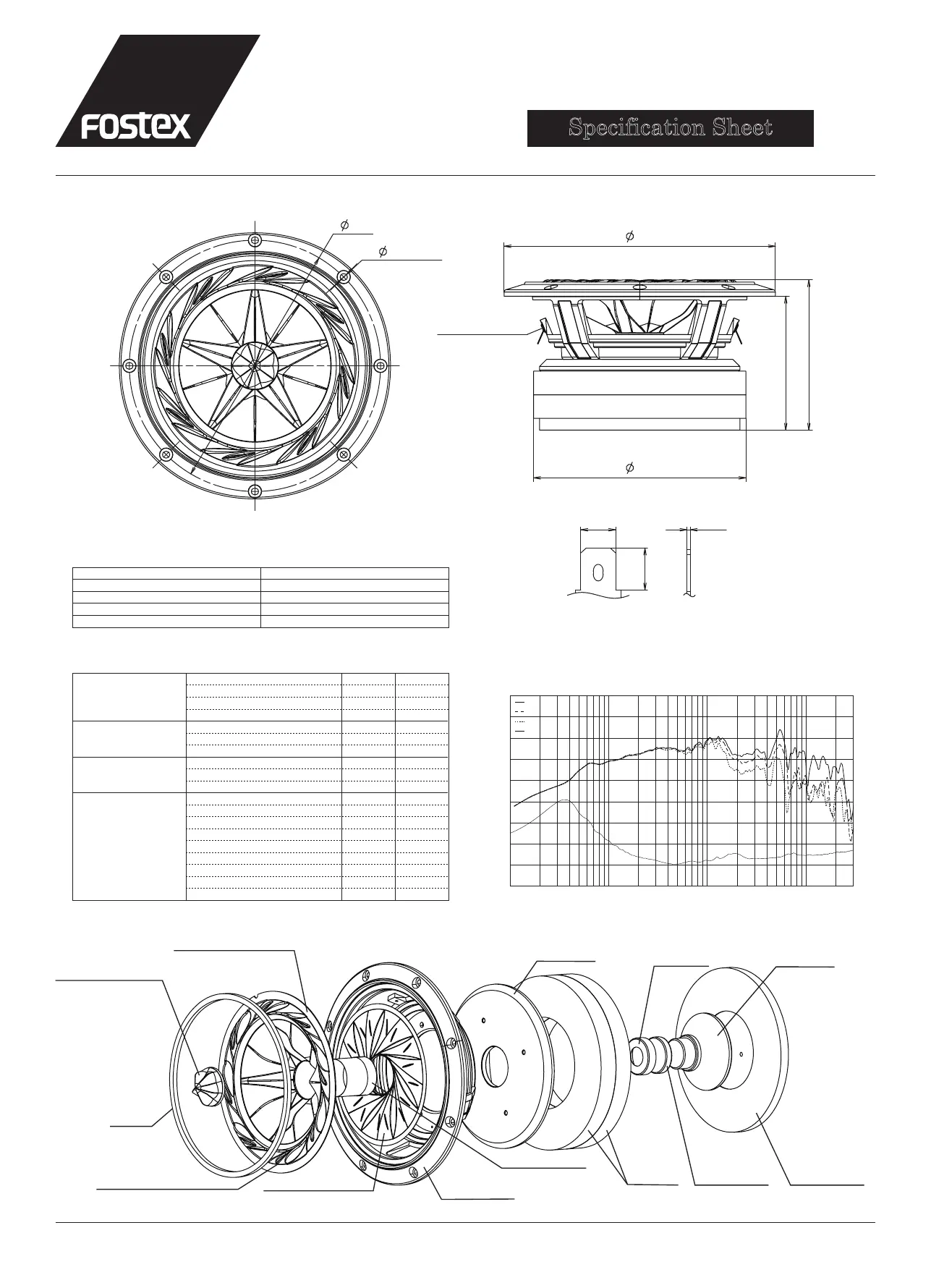 FOSTEX

Specification Sheet

$\phi$

$\phi$

$\phi$

$\phi$