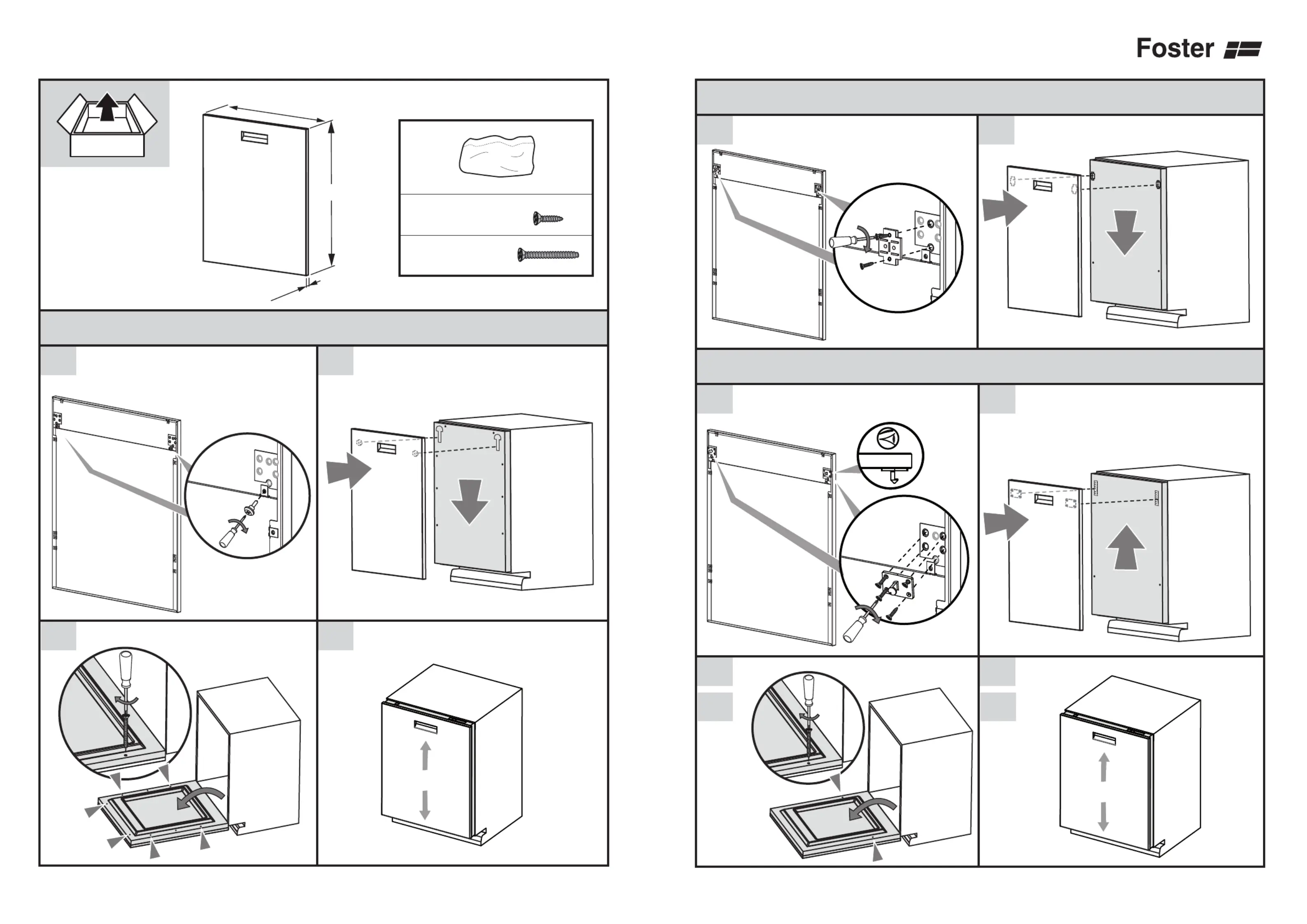 Foster