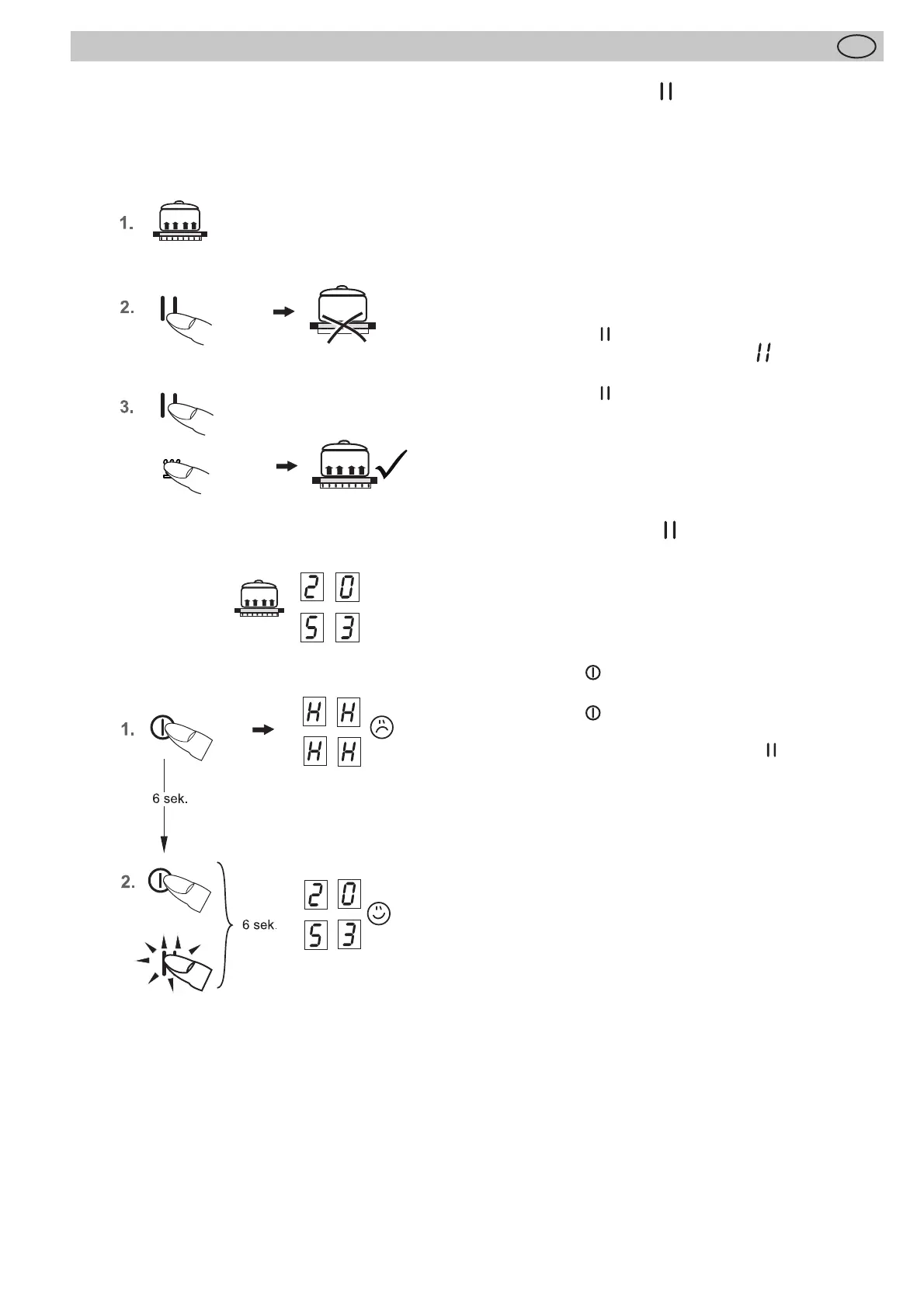 1.

2.

3.

2 0
5 3

1.

H H
H H

6 sek.

2.

6 sek.

2 0
5 3