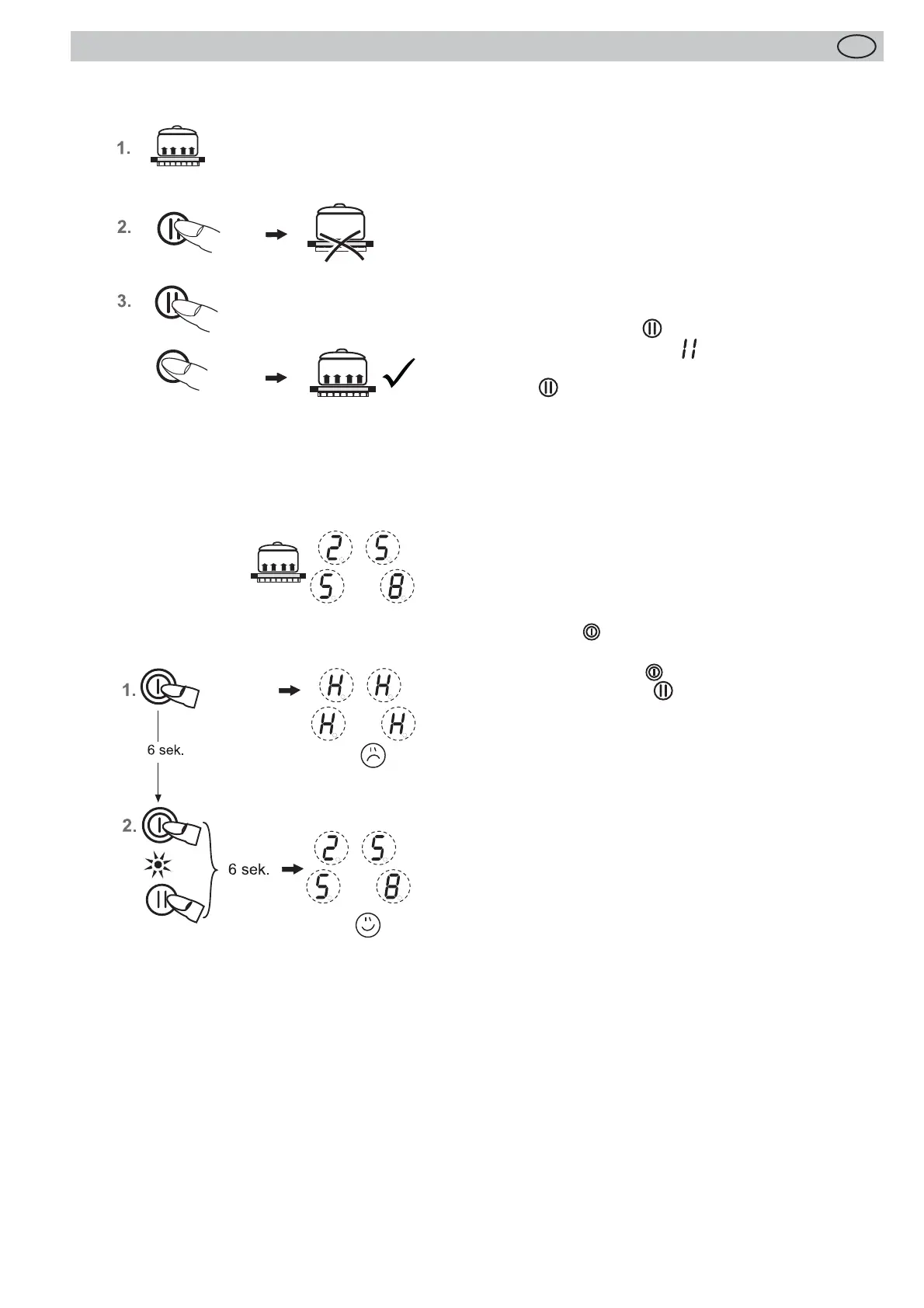 1.

2.

3.

2 5
5 8

1.

H H
H H

6 sek.

2.

6 sek.

2 5
5 8