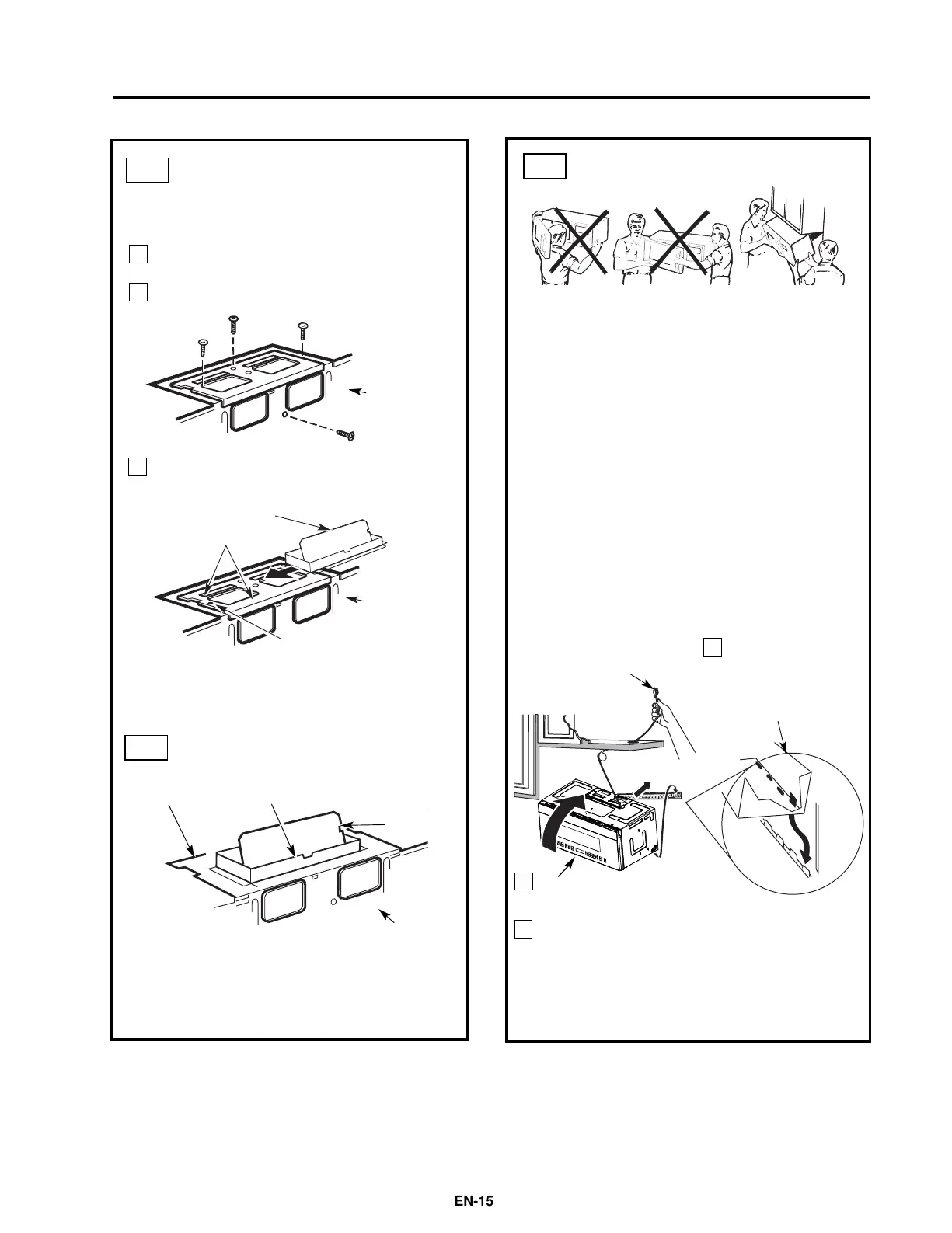 EN-15