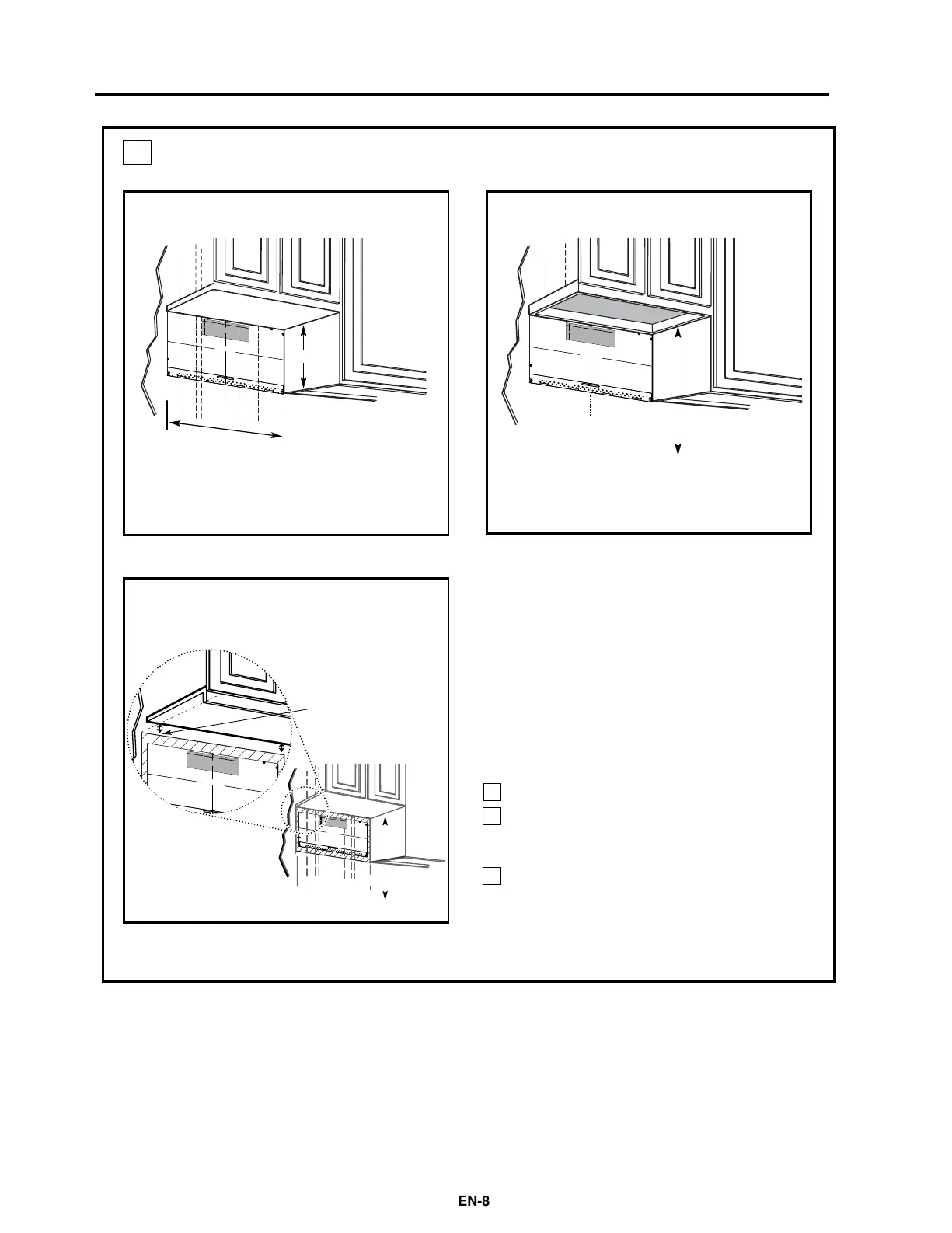 EN-8