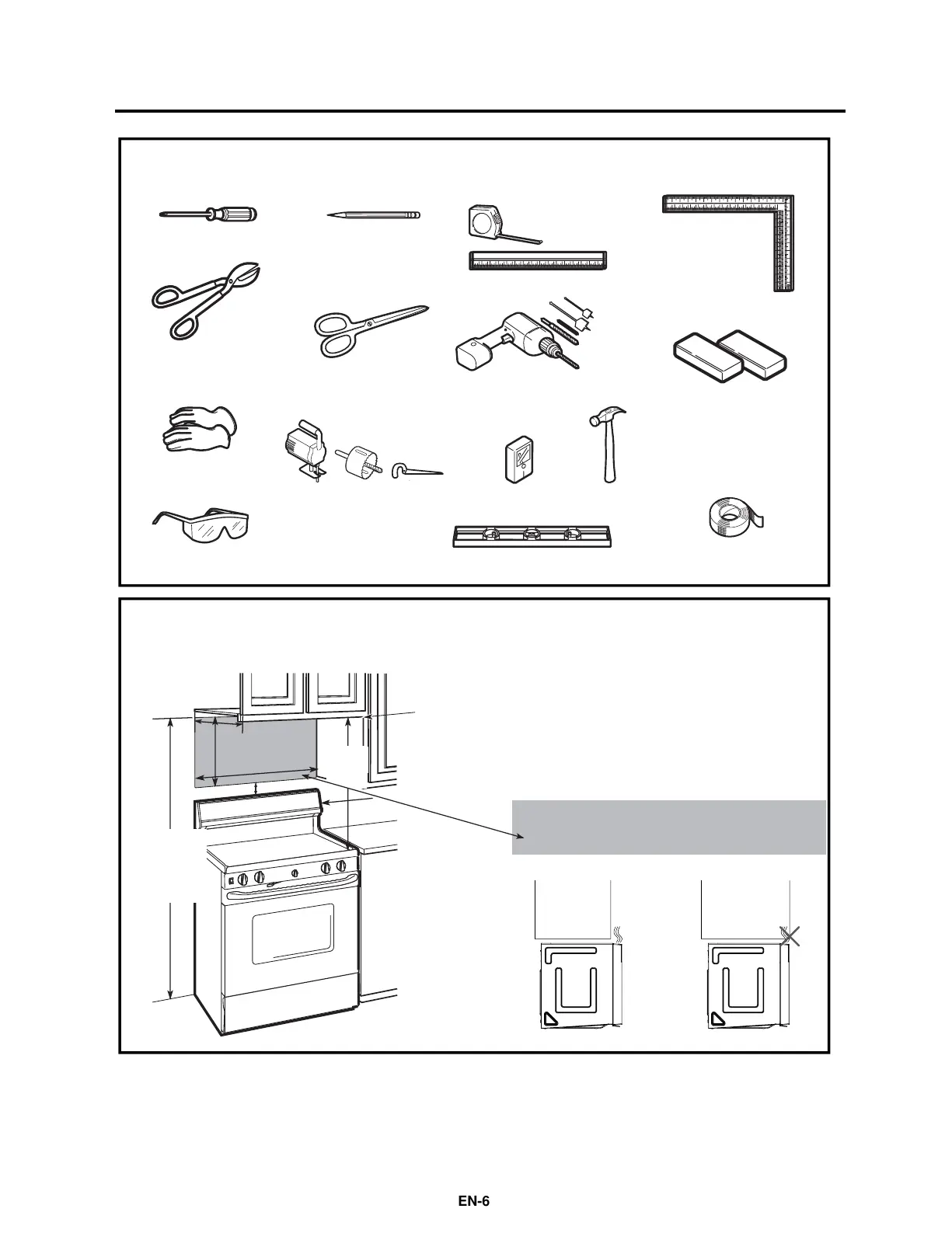 EN-6