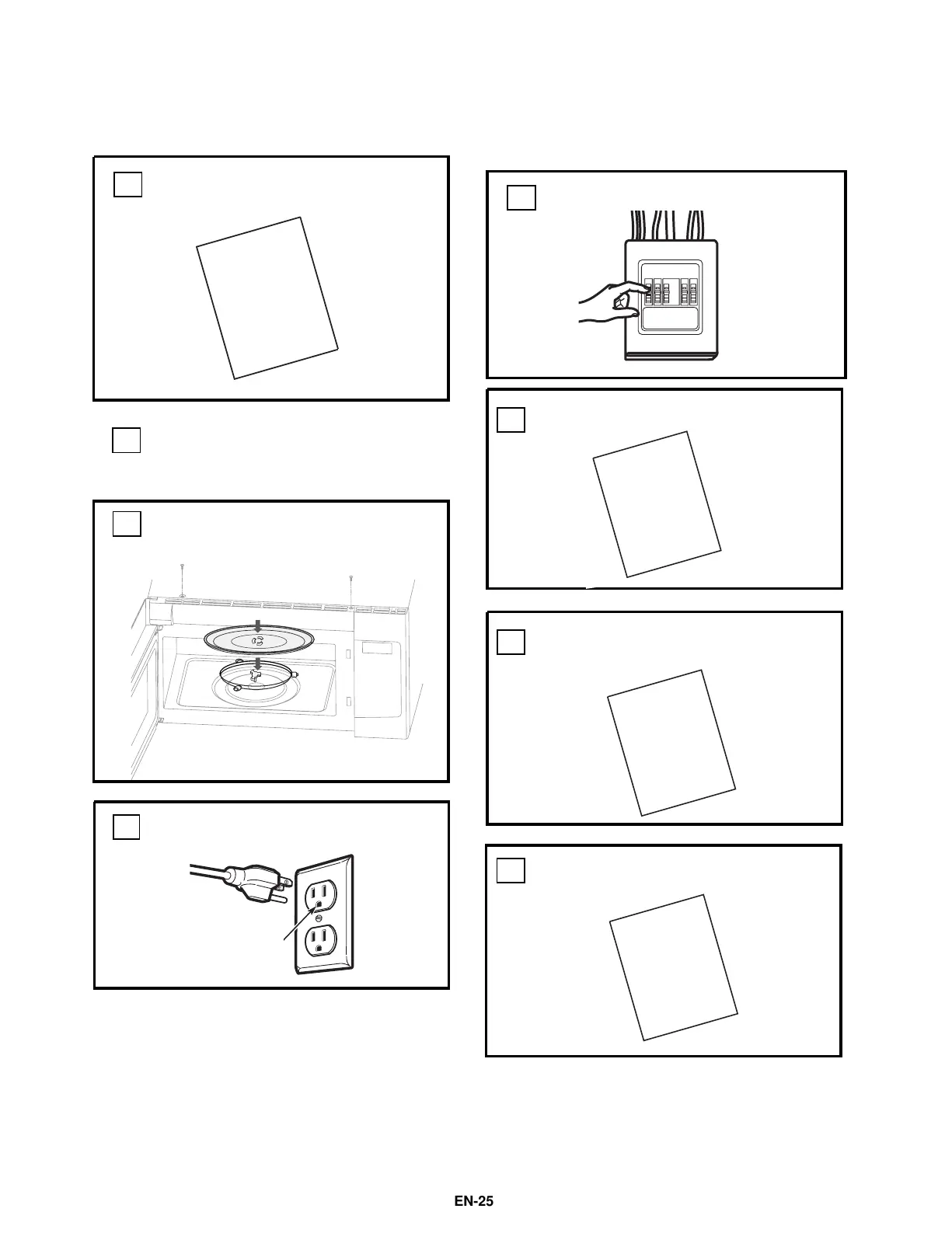 EN-25