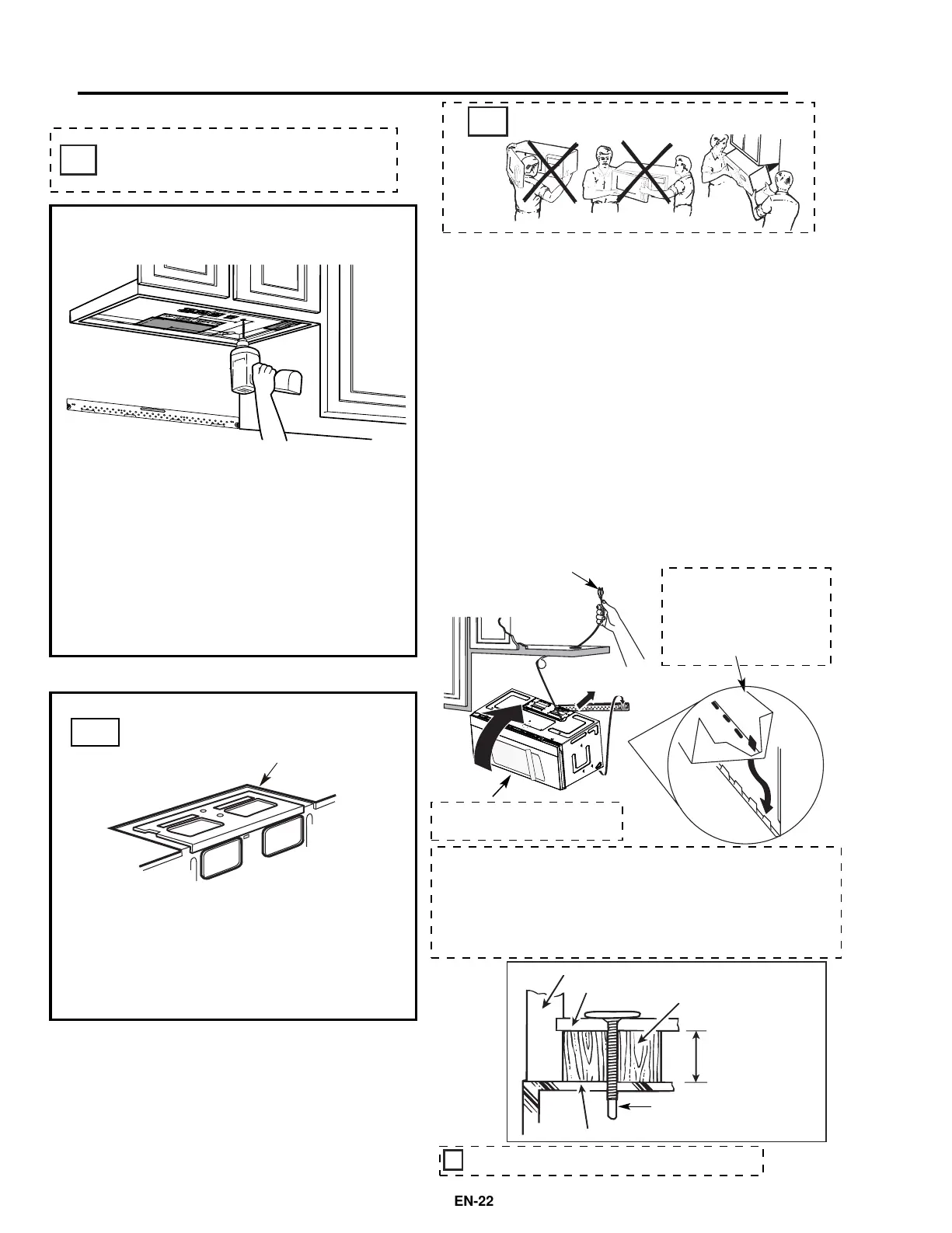 EN-22