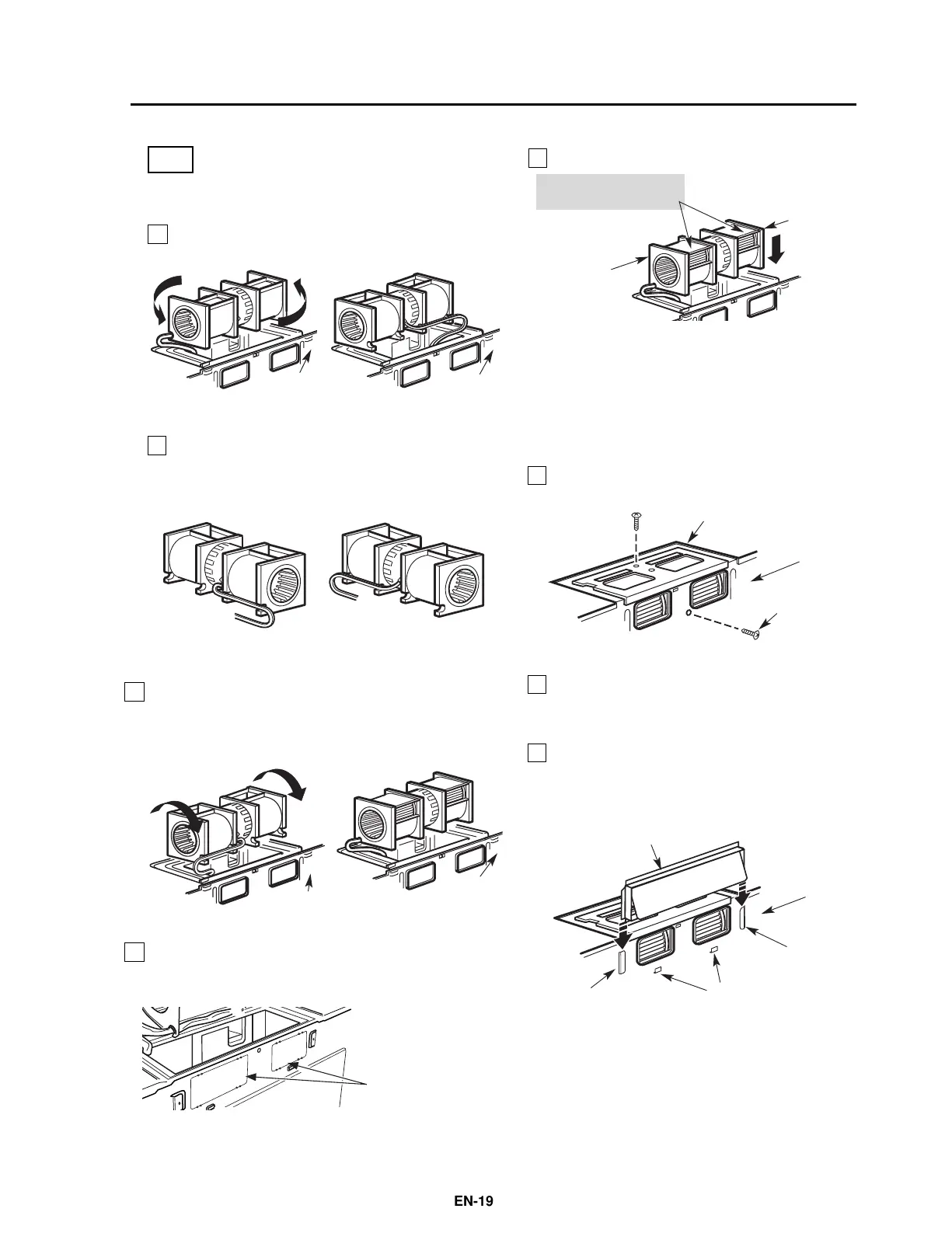 EN-19