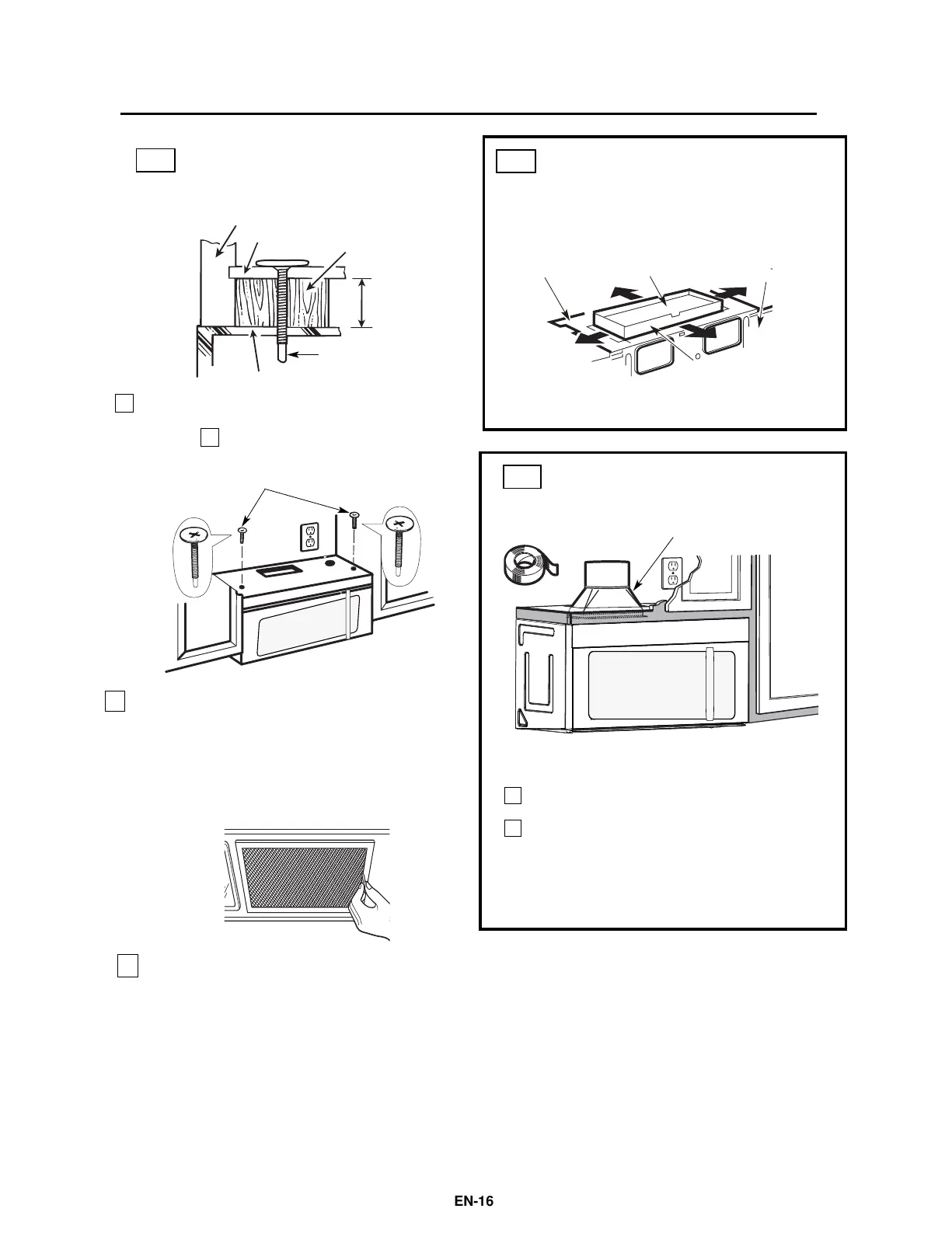 EN-16