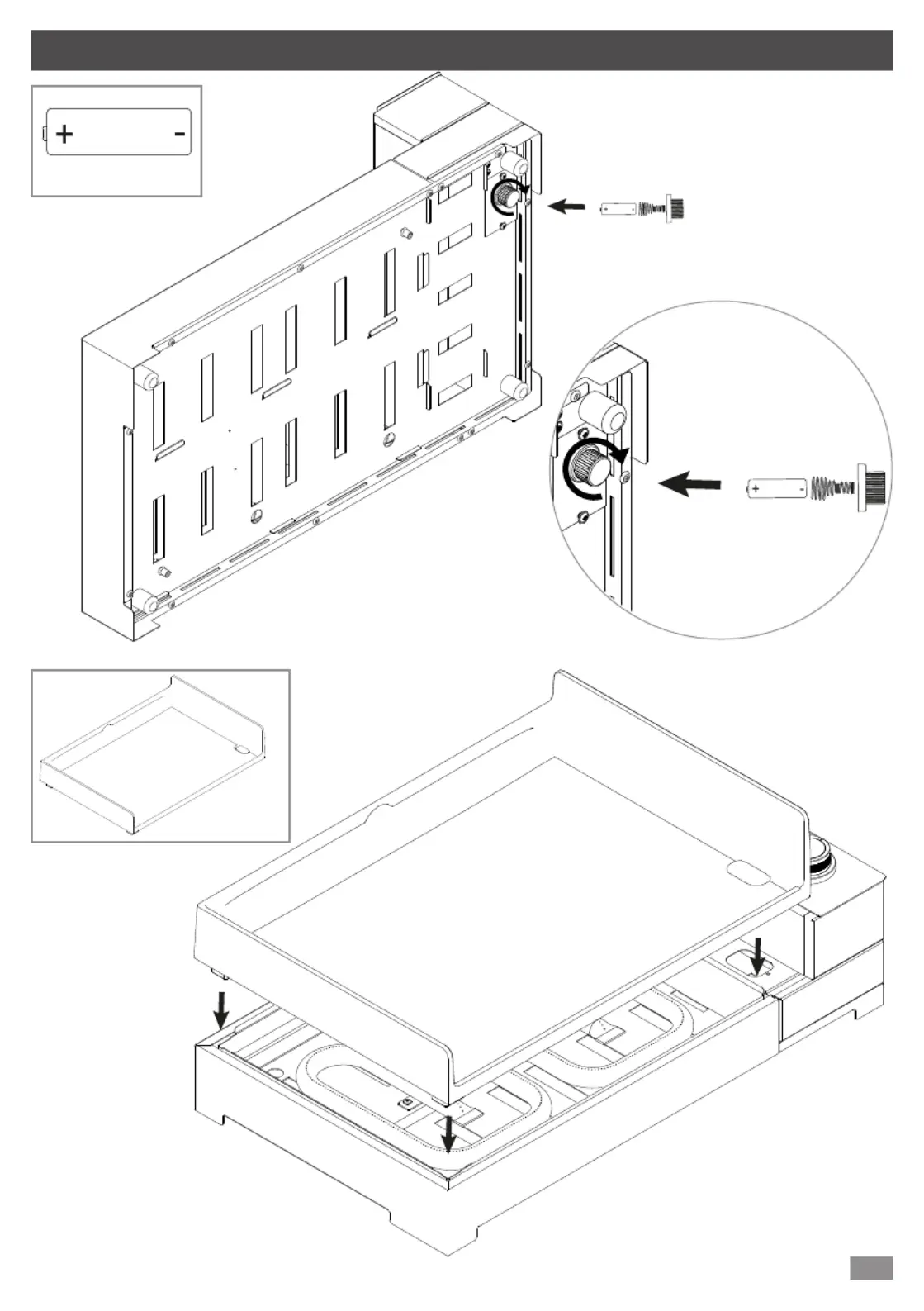 + -

+ -

+ -