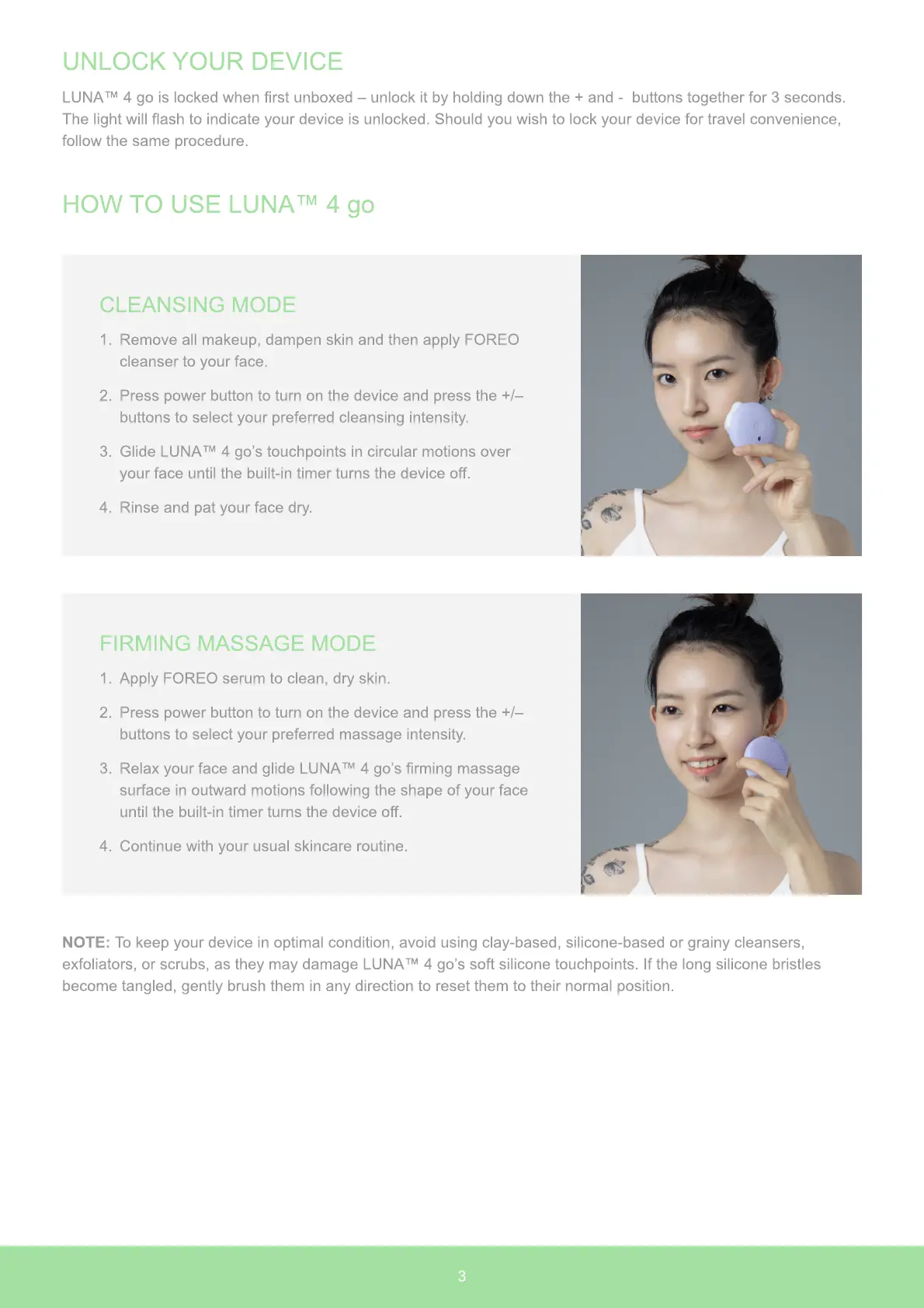 UNLOCK YOUR DEVICE

LUNA™ 4 go is locked when first unboxed – unlock it by holding down the + and - buttons together for 3 seconds. The light will flash to indicate your device is unlocked. Should you wish to lock your device for travel convenience, follow the same procedure.

HOW TO USE LUNA™ 4 go

CLEANSING MODE

1. Remove all makeup, dampen skin and then apply FOREO cleanser to your face.

2. Press power button to turn on the device and press the +/– buttons to select your preferred cleansing intensity.

3. Glide LUNA™ 4 go's touchpoints in circular motions over your face until the built-in timer turns the device off.

4. Rinse and pat your face dry.

FIRMING MASSAGE MODE

1. Apply FOREO serum to clean, dry skin.

2. Press power button to turn on the device and press the +/– buttons to select your preferred massage intensity.

3. Relax your face and glide LUNA™ 4 go's firming massage surface in outward motions following the shape of your face until the built-in timer turns the device off.

4. Continue with your usual skincare routine.

NOTE: To keep your device in optimal condition, avoid using clay-based, silicone-based or grainy cleansers, exfoliators, or scrubs, as they may damage LUNA™ 4 go's soft silicone touchpoints. If the long silicone bristles become tangled, gently brush them in any direction to reset them to their normal position.

3