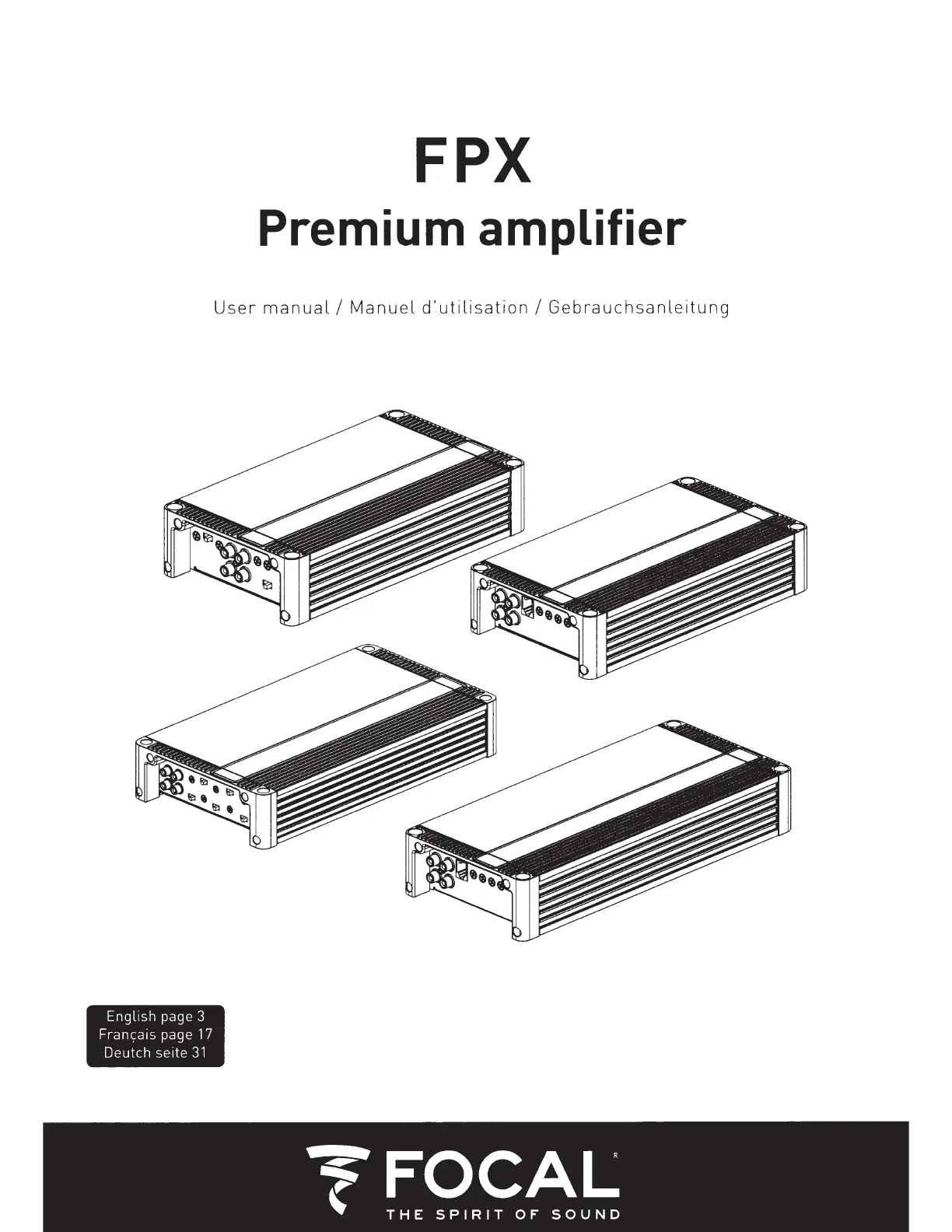 FPX
Premium amplifier

User manual / Manuel d'utilisation / Gebrauchsanleitung

English page 3
Français page 17
Deutch seite 31

FOCAL®
THE SPIRIT OF SOUND